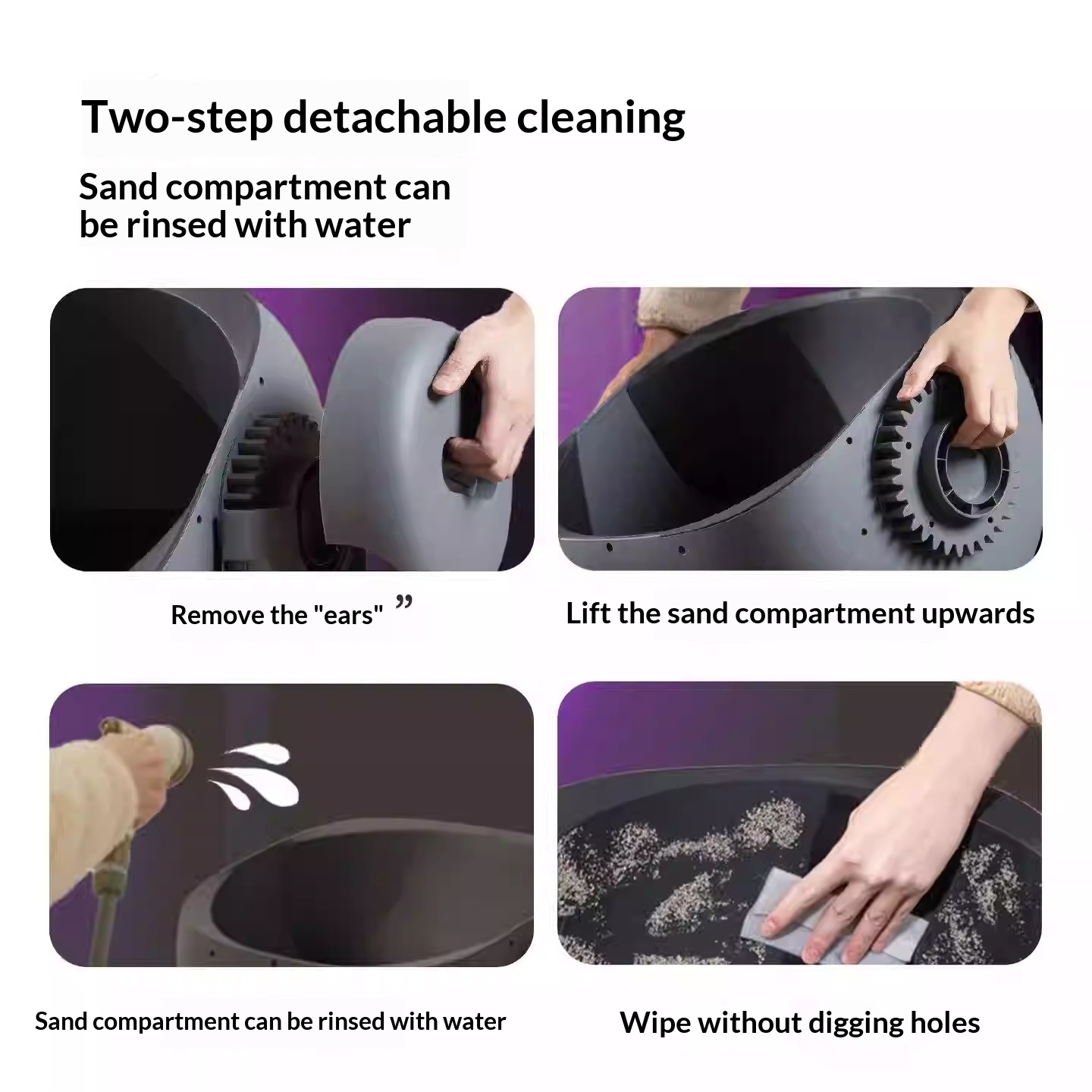 Two-step detachable cleaning

Sand compartment can be rinsed with water

Remove the "ears" ”

Lift the sand compartment upwards

Sand compartment can be rinsed with water

Wipe without digging holes