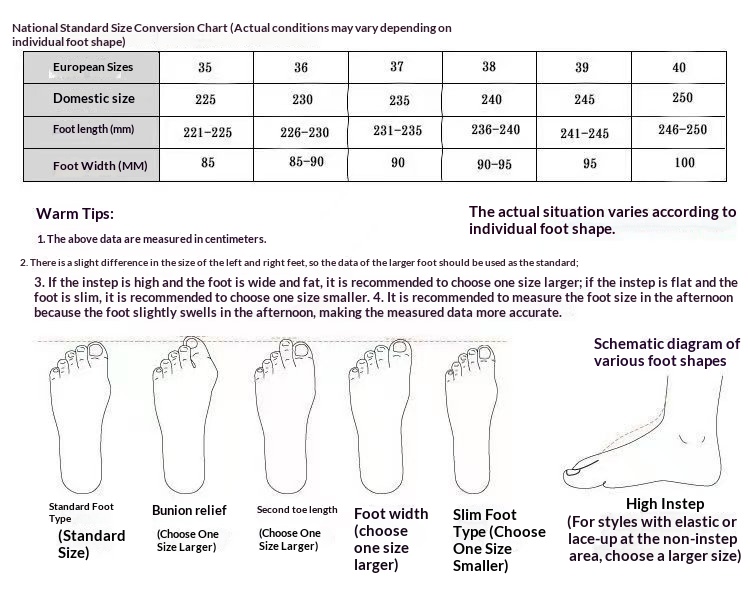 National Standard Size Conversion Chart (Actual conditions may vary depending on individual foot shape)

| European Sizes | 35 | 36 | 37 | 38 | 39 | 40 |
|---|---|---|---|---|---|---|
| Domestic size | 225 | 230 | 235 | 240 | 245 | 250 |
| Foot length (mm) | 221-225 | 226-230 | 231-235 | 236-240 | 241-245 | 246-250 |
| Foot Width (MM) | 85 | 85-90 | 90 | 90-95 | 95 | 100 |

Warm Tips:

The actual situation varies according to individual foot shape.

1. The above data are measured in centimeters.

2. There is a slight difference in the size of the left and right feet, so the data of the larger foot should be used as the standard;

3. If the instep is high and the foot is wide and fat, it is recommended to choose one size larger; if the instep is flat and the foot is slim, it is recommended to choose one size smaller. 4. It is recommended to measure the foot size in the afternoon because the foot slightly swells in the afternoon, making the measured data more accurate.

Schematic diagram of various foot shapes

Standard Foot Type (Standard Size)

Bunion relief (Choose One Size Larger)

Second toe length (Choose One Size Larger)

Foot width (choose one size larger)

Slim Foot Type (Choose One Size Smaller)

High Instep (For styles with elastic or lace-up at the non-instep area, choose a larger size)