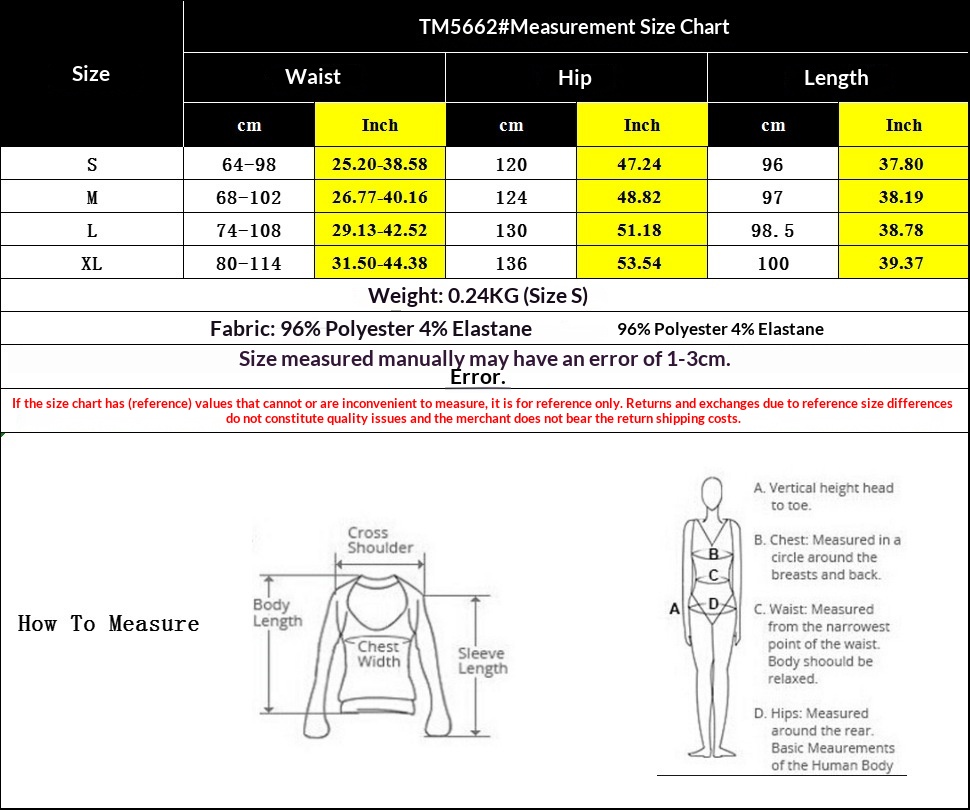 | Size | TM5662#Measurement Size Chart | | | | | |
|---|---|---|---|---|---|---|
| | Waist | | Hip | | Length | |
| | cm | Inch | cm | Inch | cm | Inch |
| S | 64-98 | 25.20-38.58 | 120 | 47.24 | 96 | 37.80 |
| M | 68-102 | 26.77-40.16 | 124 | 48.82 | 97 | 38.19 |
| L | 74-108 | 29.13-42.52 | 130 | 51.18 | 98.5 | 38.78 |
| XL | 80-114 | 31.50-44.38 | 136 | 53.54 | 100 | 39.37 |

Weight: 0.24KG (Size S)

Fabric: 96% Polyester 4% Elastane 96% Polyester 4% Elastane

Size measured manually may have an error of 1-3cm. Error.

If the size chart has (reference) values that cannot or are inconvenient to measure, it is for reference only. Returns and exchanges due to reference size differences do not constitute quality issues and the merchant does not bear the return shipping costs.

How To Measure

Cross Shoulder
Body Length
Chest Width
Sleeve Length

A
B
C
D

A. Vertical height head to toe.
B. Chest: Measured in a circle around the breasts and back.
C. Waist: Measured from the narrowest point of the waist. Body shoould be relaxed.
D. Hips: Measured around the rear. Basic Meaurements of the Human Body