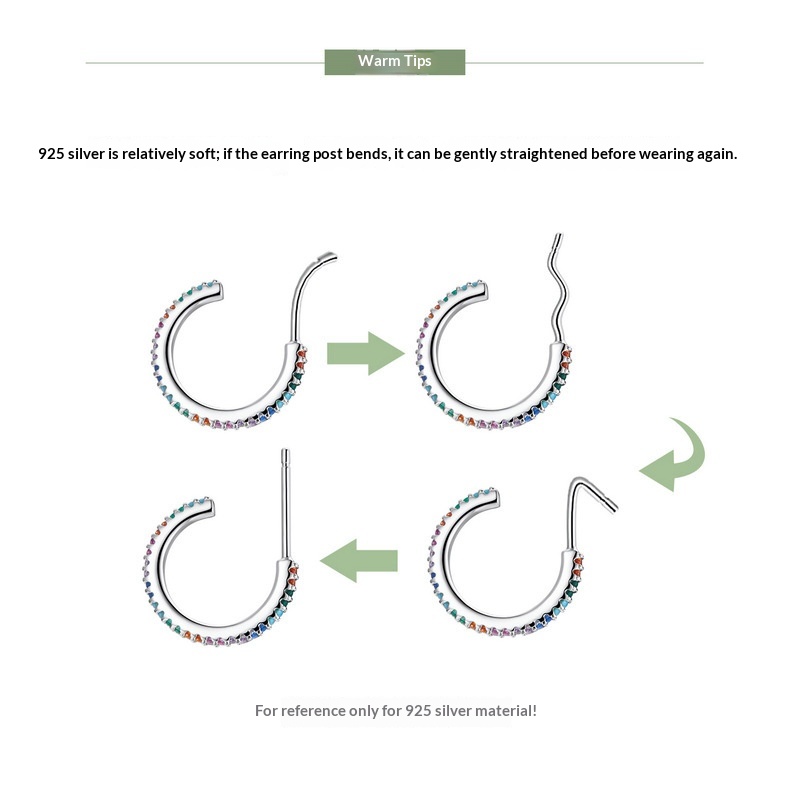 Warm Tips

925 silver is relatively soft; if the earring post bends, it can be gently straightened before wearing again.

For reference only for 925 silver material!