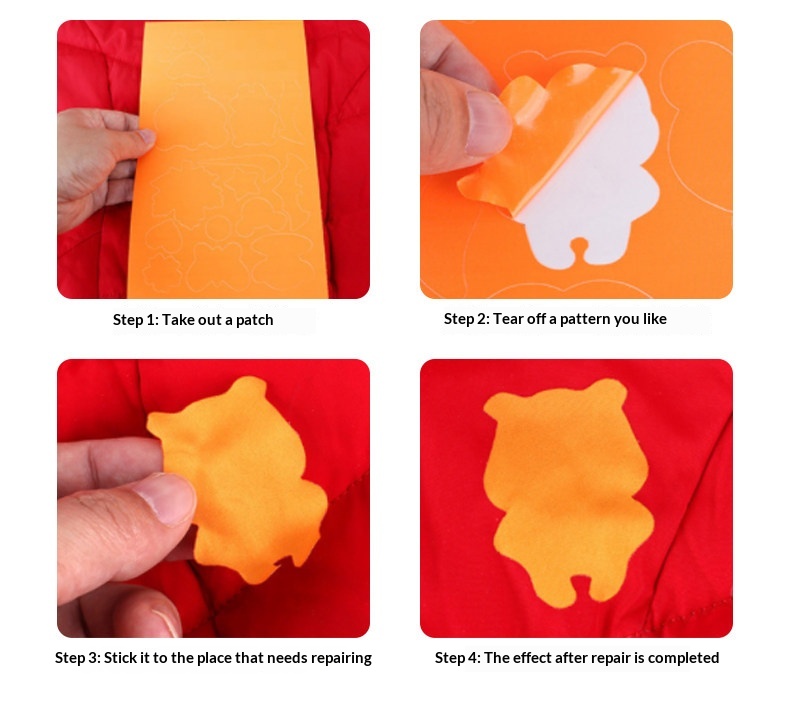 Step 1: Take out a patch

Step 2: Tear off a pattern you like

Step 3: Stick it to the place that needs repairing

Step 4: The effect after repair is completed