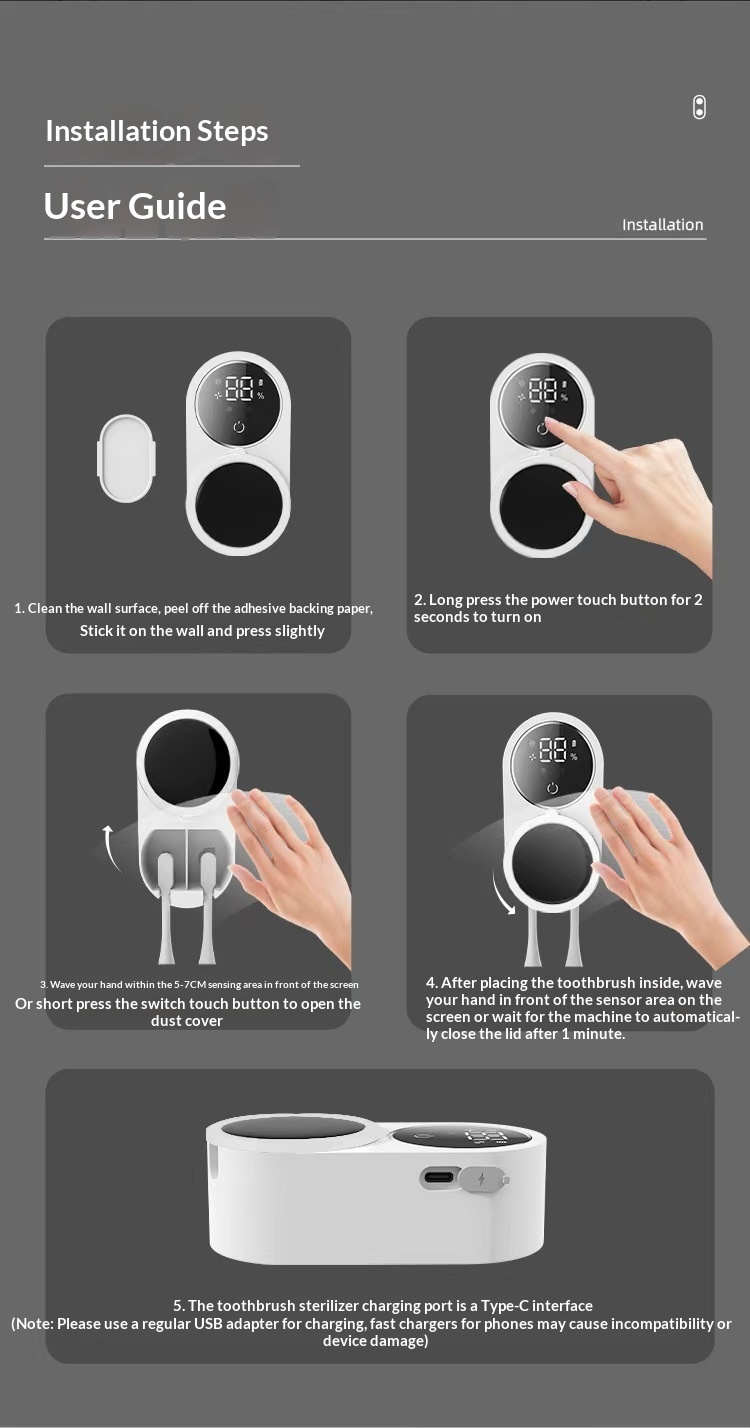 Installation Steps

User Guide

Installation

88 %

1. Clean the wall surface, peel off the adhesive backing paper, Stick it on the wall and press slightly

88 %

2. Long press the power touch button for 2 seconds to turn on

3. Wave your hand within the 5-7CM sensing area in front of the screen Or short press the switch touch button to open the dust cover

88 %

4. After placing the toothbrush inside, wave your hand in front of the sensor area on the screen or wait for the machine to automatically close the lid after 1 minute.

5. The toothbrush sterilizer charging port is a Type-C interface
(Note: Please use a regular USB adapter for charging, fast chargers for phones may cause incompatibility or device damage)