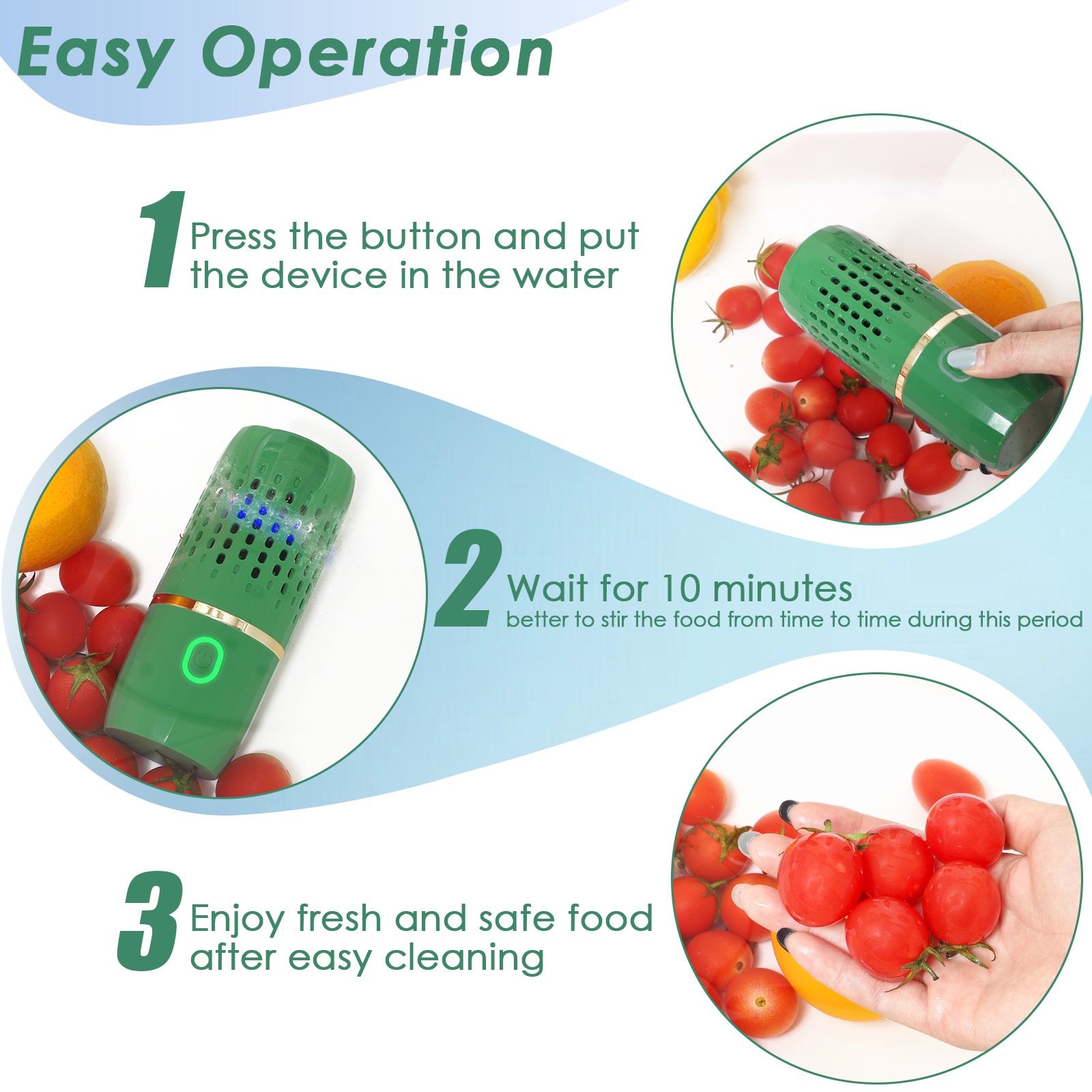 Easy Operation

1 Press the button and put the device in the water

2 Wait for 10 minutes
better to stir the food from time to time during this period

3 Enjoy fresh and safe food after easy cleaning