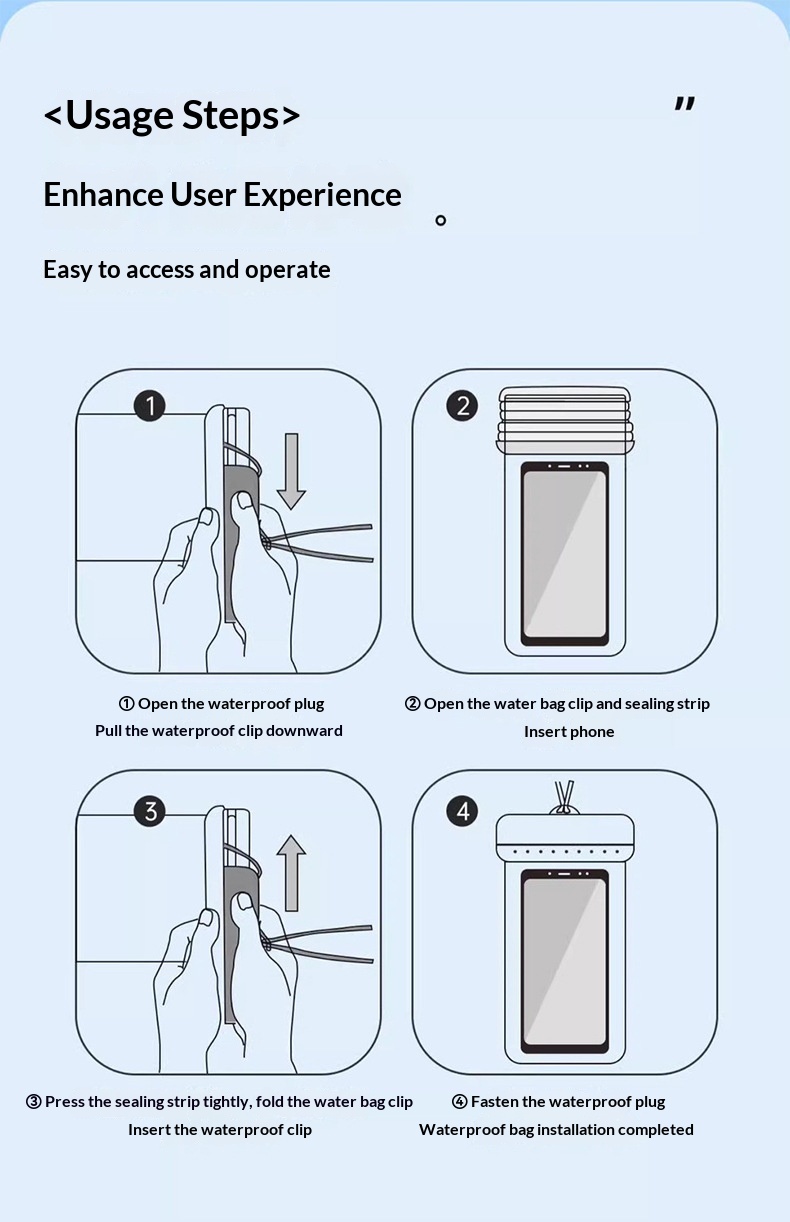 <Usage Steps>

”

Enhance User Experience

。

Easy to access and operate

1

2

① Open the waterproof plug
Pull the waterproof clip downward

② Open the water bag clip and sealing strip
Insert phone

3

4

③ Press the sealing strip tightly, fold the water bag clip
Insert the waterproof clip

④ Fasten the waterproof plug
Waterproof bag installation completed