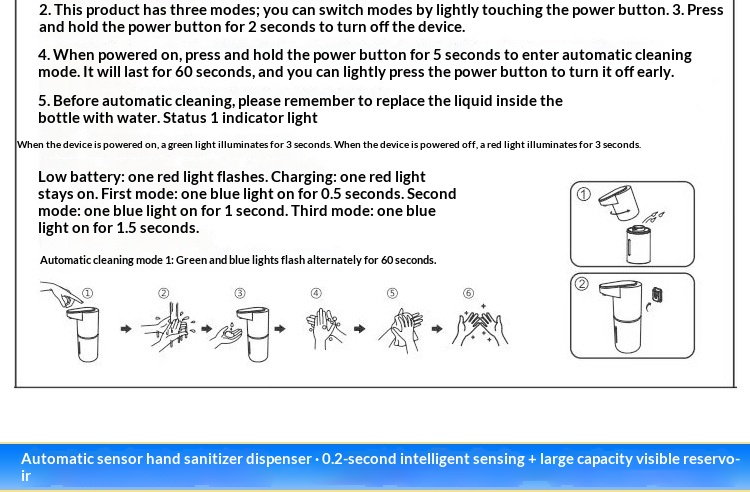 2. This product has three modes; you can switch modes by lightly touching the power button. 3. Press and hold the power button for 2 seconds to turn off the device.

4. When powered on, press and hold the power button for 5 seconds to enter automatic cleaning mode. It will last for 60 seconds, and you can lightly press the power button to turn it off early.

5. Before automatic cleaning, please remember to replace the liquid inside the bottle with water. Status 1 indicator light

When the device is powered on, a green light illuminates for 3 seconds. When the device is powered off, a red light illuminates for 3 seconds.

Low battery: one red light flashes. Charging: one red light stays on. First mode: one blue light on for 0.5 seconds. Second mode: one blue light on for 1 second. Third mode: one blue light on for 1.5 seconds.

Automatic cleaning mode 1: Green and blue lights flash alternately for 60 seconds.

①
②
③
④
⑤
⑥

①
②

Automatic sensor hand sanitizer dispenser · 0.2-second intelligent sensing + large capacity visible reservoir