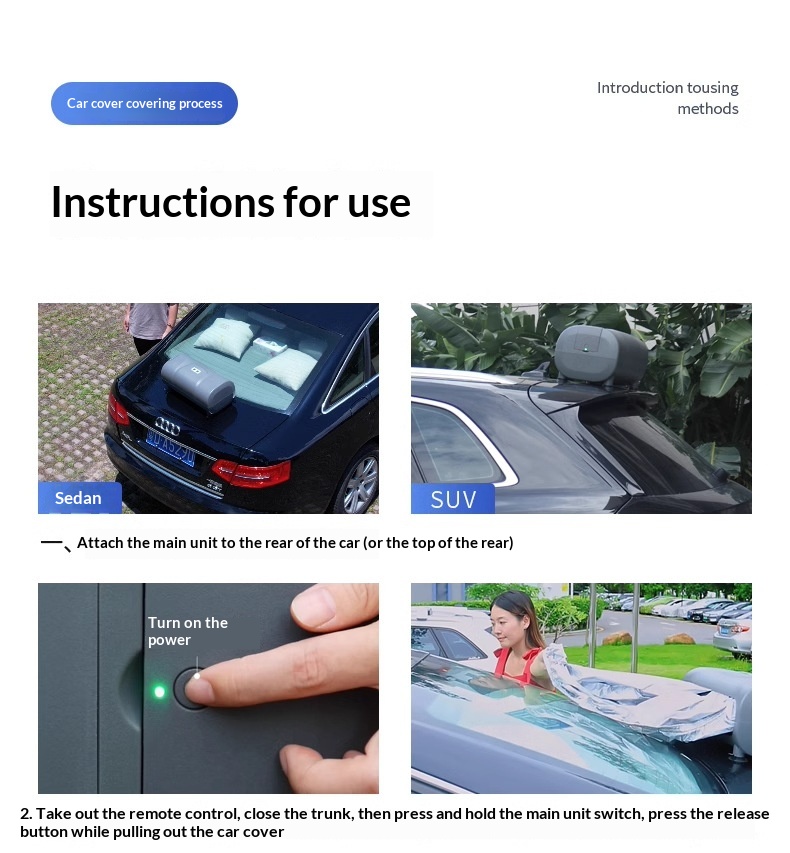 Car cover covering process

Introduction tousing methods

Instructions for use

Sedan

SUV

一、Attach the main unit to the rear of the car (or the top of the rear)

Turn on the power

2. Take out the remote control, close the trunk, then press and hold the main unit switch, press the release button while pulling out the car cover