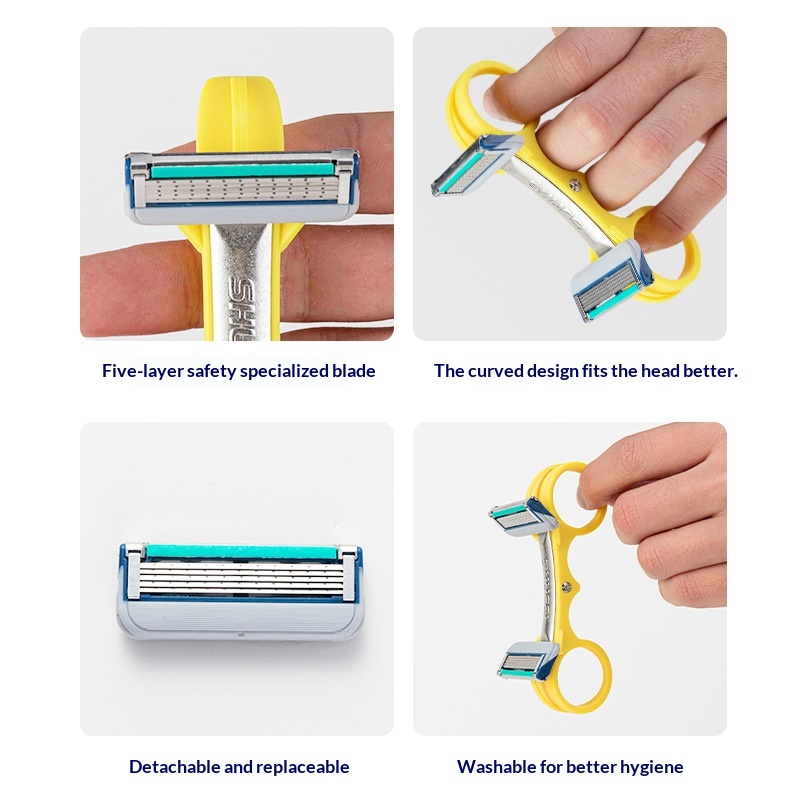 SHU

Five-layer safety specialized blade

The curved design fits the head better.

Detachable and replaceable

Washable for better hygiene