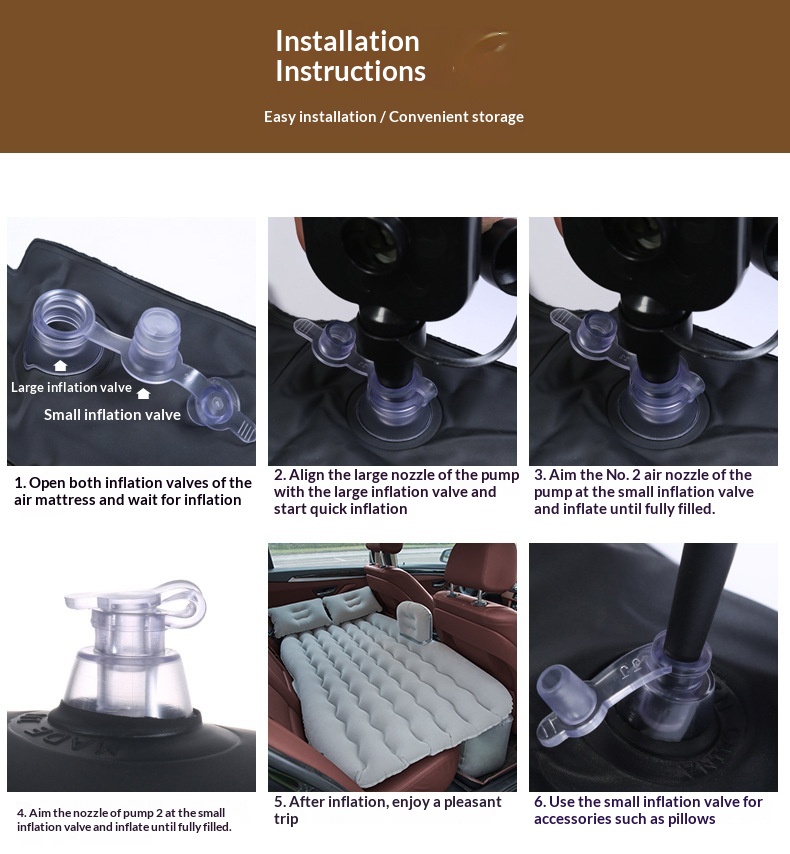 Installation Instructions

Easy installation / Convenient storage

Large inflation valve

Small inflation valve

1. Open both inflation valves of the air mattress and wait for inflation

2. Align the large nozzle of the pump with the large inflation valve and start quick inflation

3. Aim the No. 2 air nozzle of the pump at the small inflation valve and inflate until fully filled.

4. Aim the nozzle of pump 2 at the small inflation valve and inflate until fully filled.

5. After inflation, enjoy a pleasant trip

6. Use the small inflation valve for accessories such as pillows