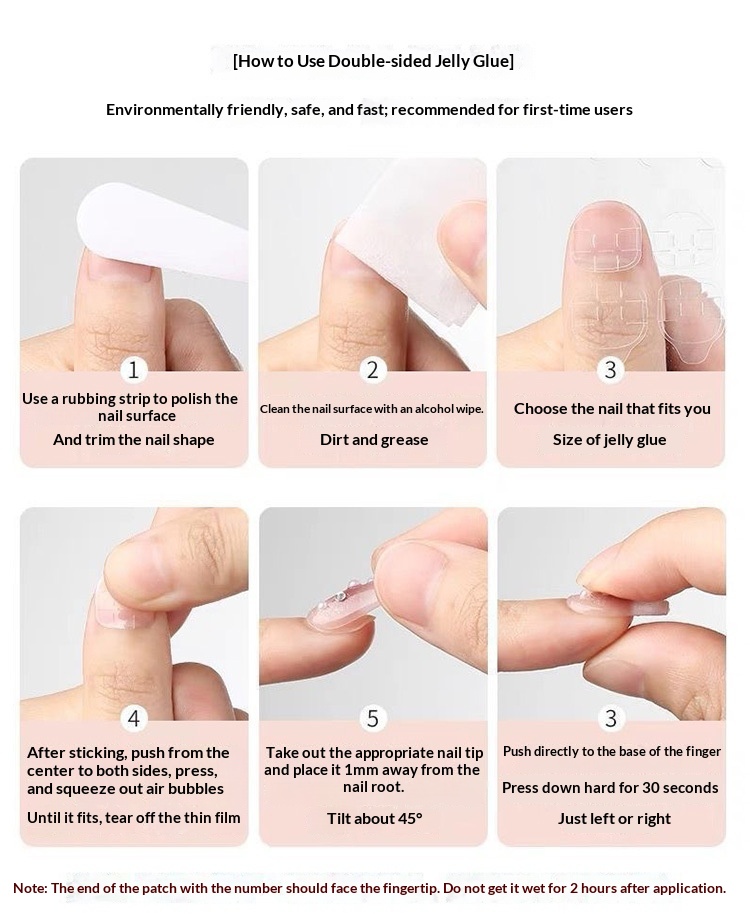 [How to Use Double-sided Jelly Glue]

Environmentally friendly, safe, and fast; recommended for first-time users

1

Use a rubbing strip to polish the nail surface

And trim the nail shape

2

Clean the nail surface with an alcohol wipe.

Dirt and grease

3

Choose the nail that fits you

Size of jelly glue

4

After sticking, push from the center to both sides, press, and squeeze out air bubbles

Until it fits, tear off the thin film

5

Take out the appropriate nail tip and place it 1mm away from the nail root.

Tilt about 45°

3

Push directly to the base of the finger

Press down hard for 30 seconds

Just left or right

Note: The end of the patch with the number should face the fingertip. Do not get it wet for 2 hours after application.