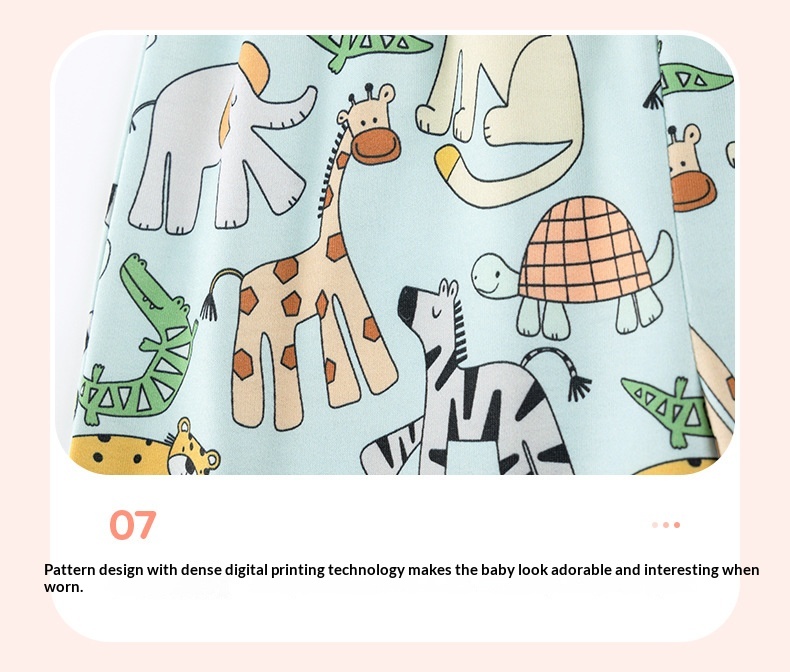 07

Pattern design with dense digital printing technology makes the baby look adorable and interesting when worn.