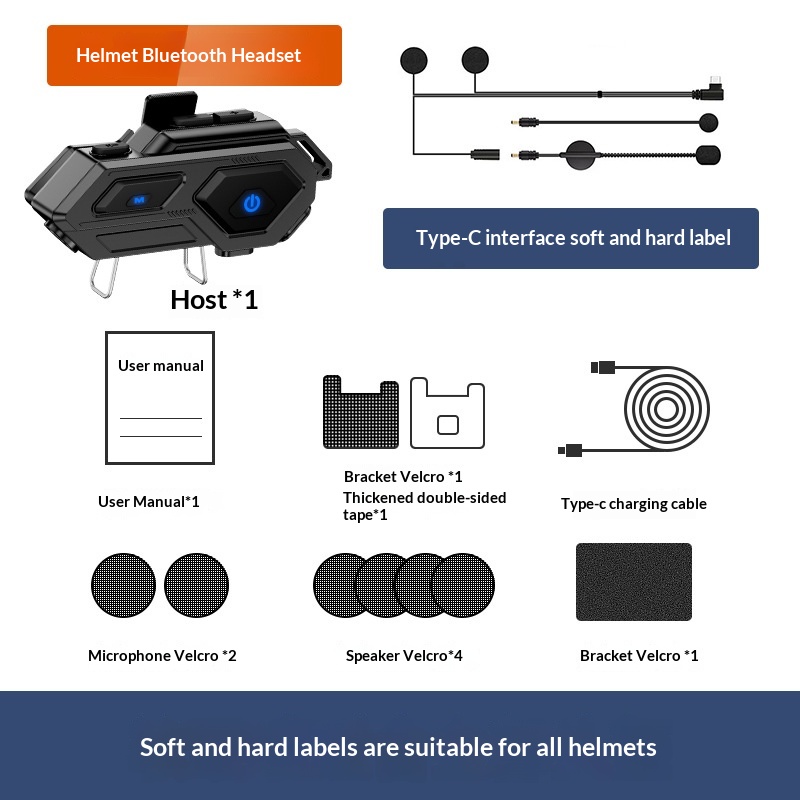 Helmet Bluetooth Headset

M

Host *1

Type-C interface soft and hard label

User manual

User Manual*1

Bracket Velcro *1
Thickened double-sided tape*1

Type-c charging cable

Microphone Velcro *2

Speaker Velcro*4

Bracket Velcro *1

Soft and hard labels are suitable for all helmets