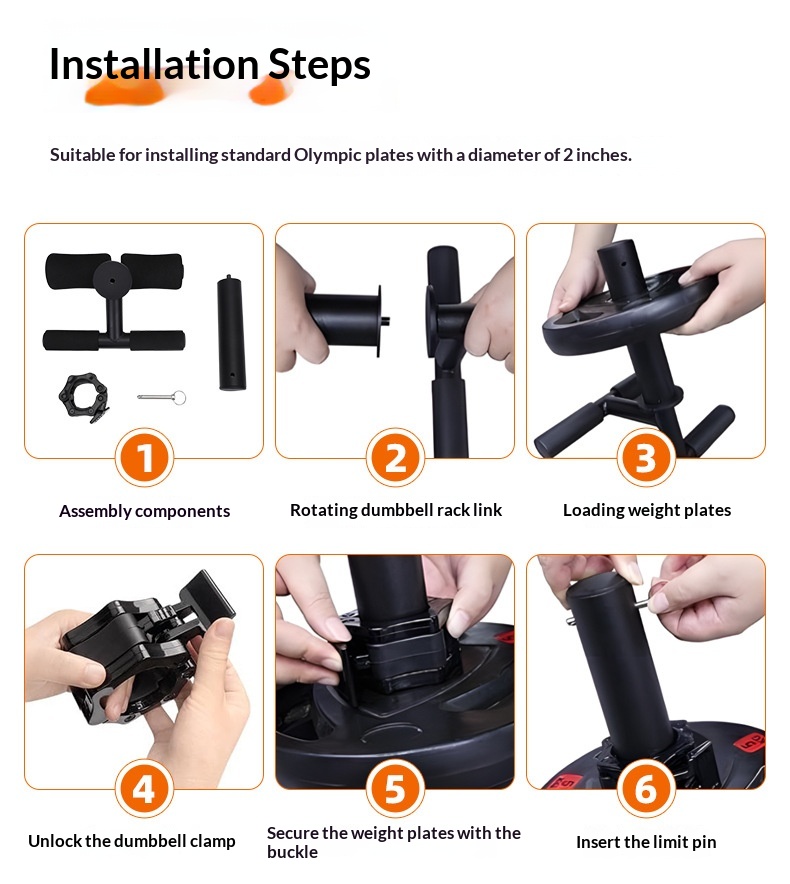 Installation Steps

Suitable for installing standard Olympic plates with a diameter of 2 inches.

1

Assembly components

2

Rotating dumbbell rack link

3

Loading weight plates

4

Unlock the dumbbell clamp

5

Secure the weight plates with the buckle

6

Insert the limit pin