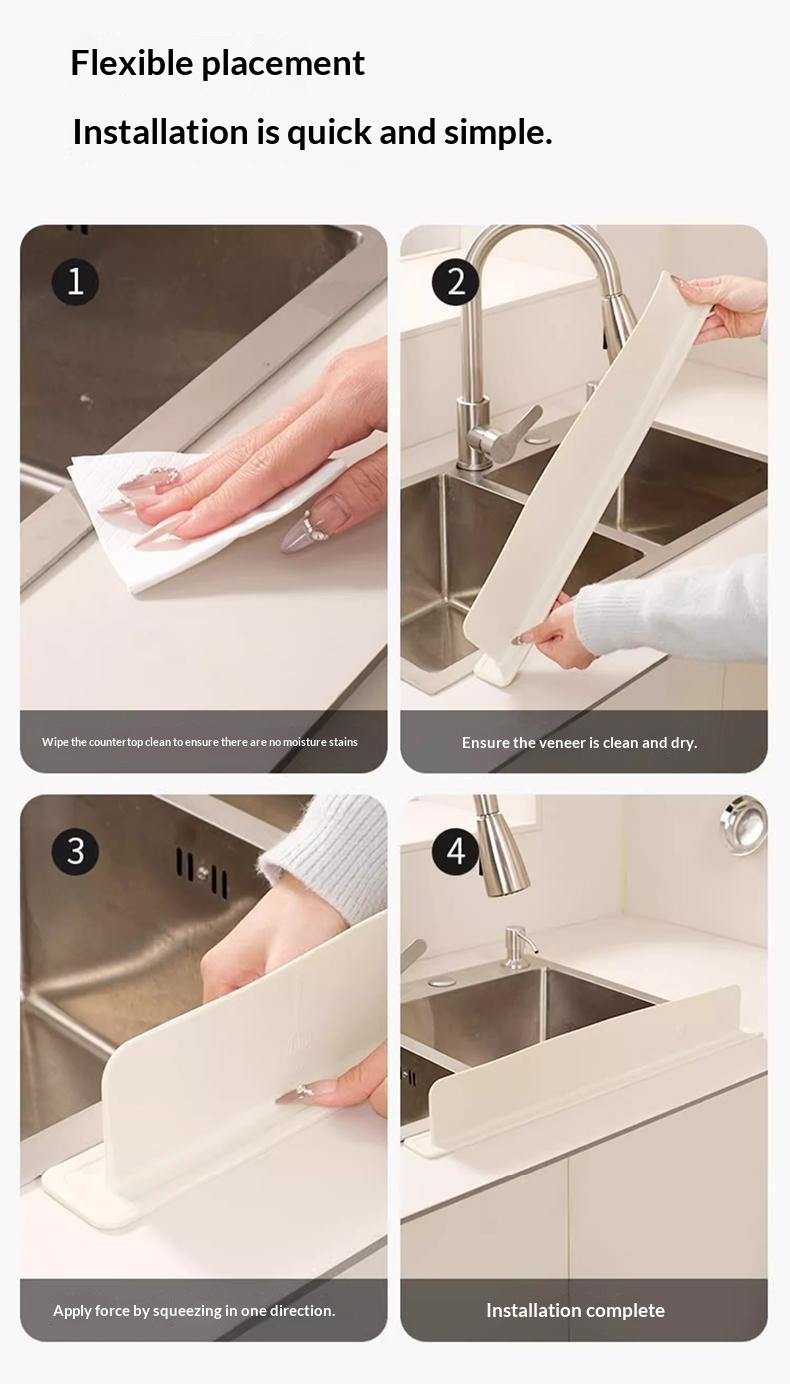 Flexible placement

Installation is quick and simple.

1

Wipe the countertop clean to ensure there are no moisture stains

2

Ensure the veneer is clean and dry.

3

Apply force by squeezing in one direction.

4

Installation complete