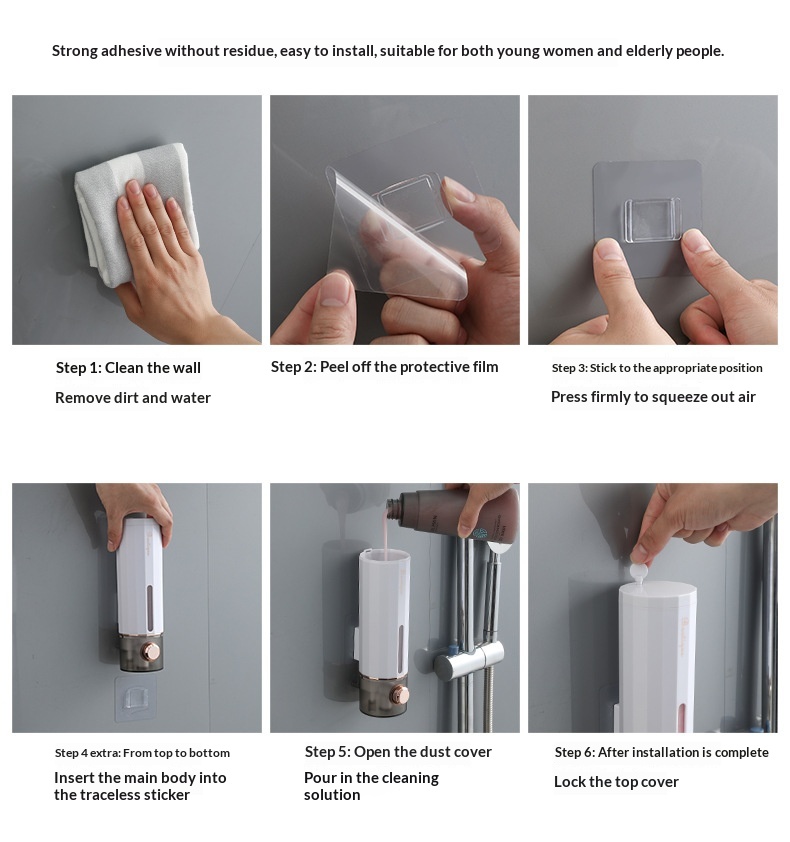 Strong adhesive without residue, easy to install, suitable for both young women and elderly people.

Step 1: Clean the wall

Remove dirt and water

Step 2: Peel off the protective film

Step 3: Stick to the appropriate position

Press firmly to squeeze out air

Step 4 extra: From top to bottom

Insert the main body into the traceless sticker

Step 5: Open the dust cover

Pour in the cleaning solution

Step 6: After installation is complete

Lock the top cover