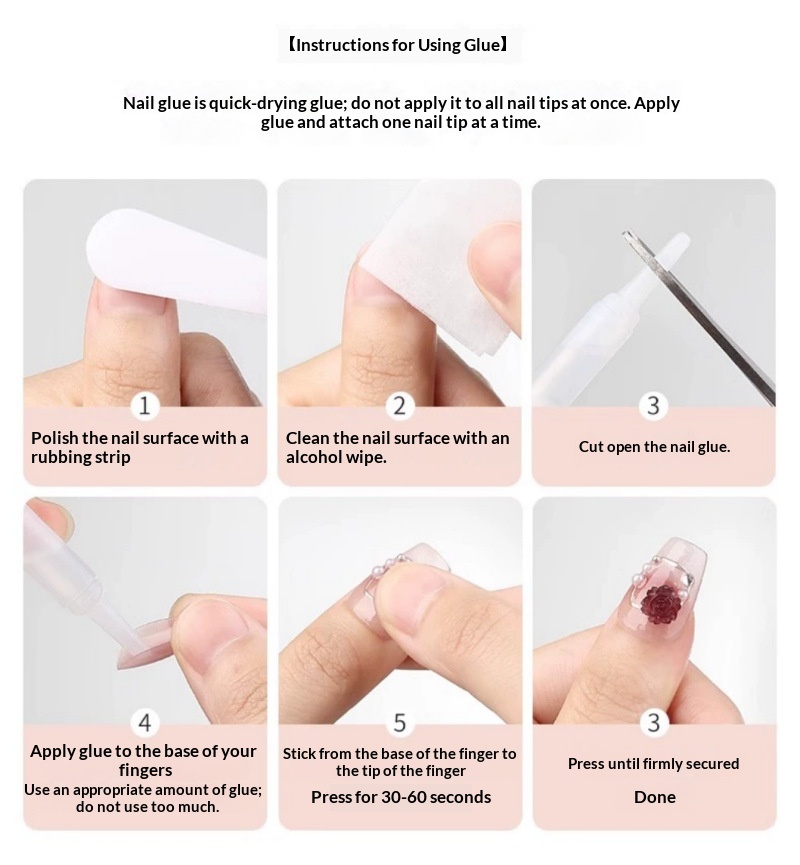 【Instructions for Using Glue】

Nail glue is quick-drying glue; do not apply it to all nail tips at once. Apply glue and attach one nail tip at a time.

1
Polish the nail surface with a rubbing strip

2
Clean the nail surface with an alcohol wipe.

3
Cut open the nail glue.

4
Apply glue to the base of your fingers
Use an appropriate amount of glue; do not use too much.

5
Stick from the base of the finger to the tip of the finger
Press for 30-60 seconds

3
Press until firmly secured
Done