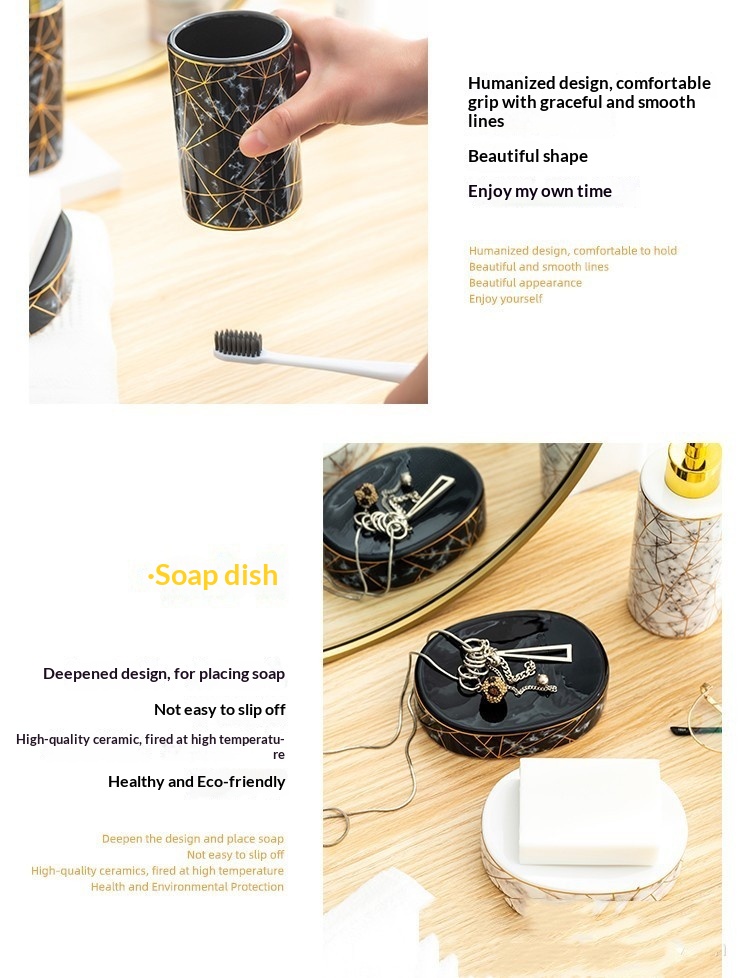 Humanized design, comfortable grip with graceful and smooth lines

Beautiful shape

Enjoy my own time

Humanized design, comfortable to hold
Beautiful and smooth lines
Beautiful appearance
Enjoy yourself

·Soap dish

Deepened design, for placing soap

Not easy to slip off

High-quality ceramic, fired at high temperature

Healthy and Eco-friendly

Deepen the design and place soap
Not easy to slip off
High-quality ceramics, fired at high temperature
Health and Environmental Protection