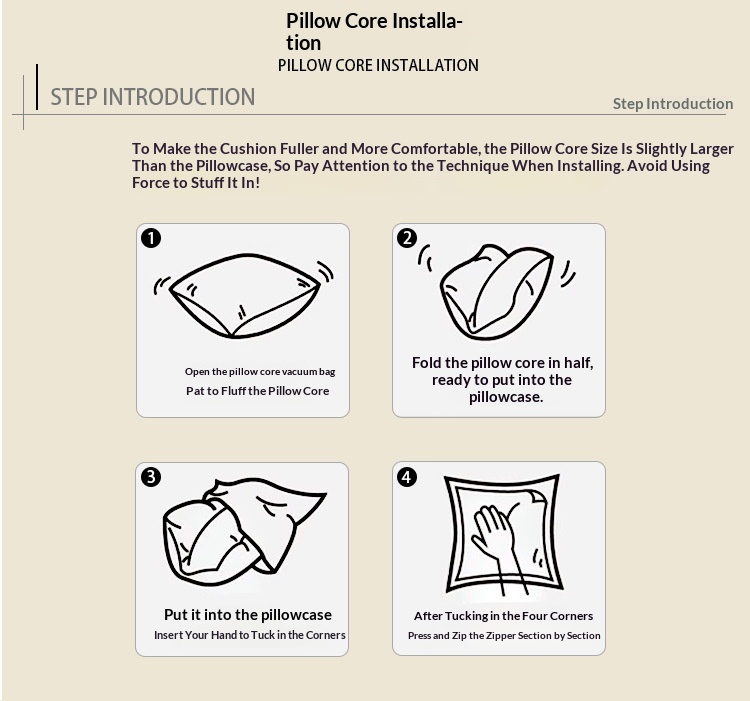 Pillow Core Installation
PILLOW CORE INSTALLATION

STEP INTRODUCTION

Step Introduction

To Make the Cushion Fuller and More Comfortable, the Pillow Core Size Is Slightly Larger Than the Pillowcase, So Pay Attention to the Technique When Installing. Avoid Using Force to Stuff It In!

1
Open the pillow core vacuum bag
Pat to Fluff the Pillow Core

2
Fold the pillow core in half, ready to put into the pillowcase.

3
Put it into the pillowcase
Insert Your Hand to Tuck in the Corners

4
After Tucking in the Four Corners
Press and Zip the Zipper Section by Section