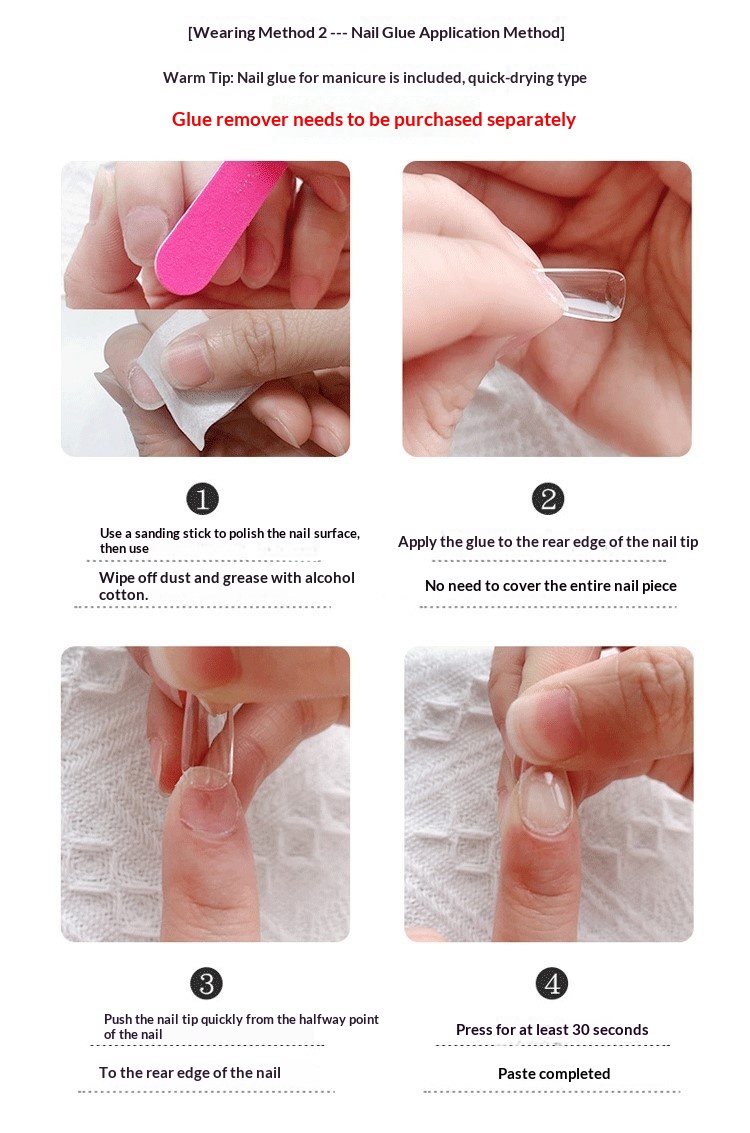 [Wearing Method 2 --- Nail Glue Application Method]

Warm Tip: Nail glue for manicure is included, quick-drying type

Glue remover needs to be purchased separately

1

Use a sanding stick to polish the nail surface, then use

Wipe off dust and grease with alcohol cotton.

2

Apply the glue to the rear edge of the nail tip

No need to cover the entire nail piece

3

Push the nail tip quickly from the halfway point of the nail

To the rear edge of the nail

4

Press for at least 30 seconds

Paste completed