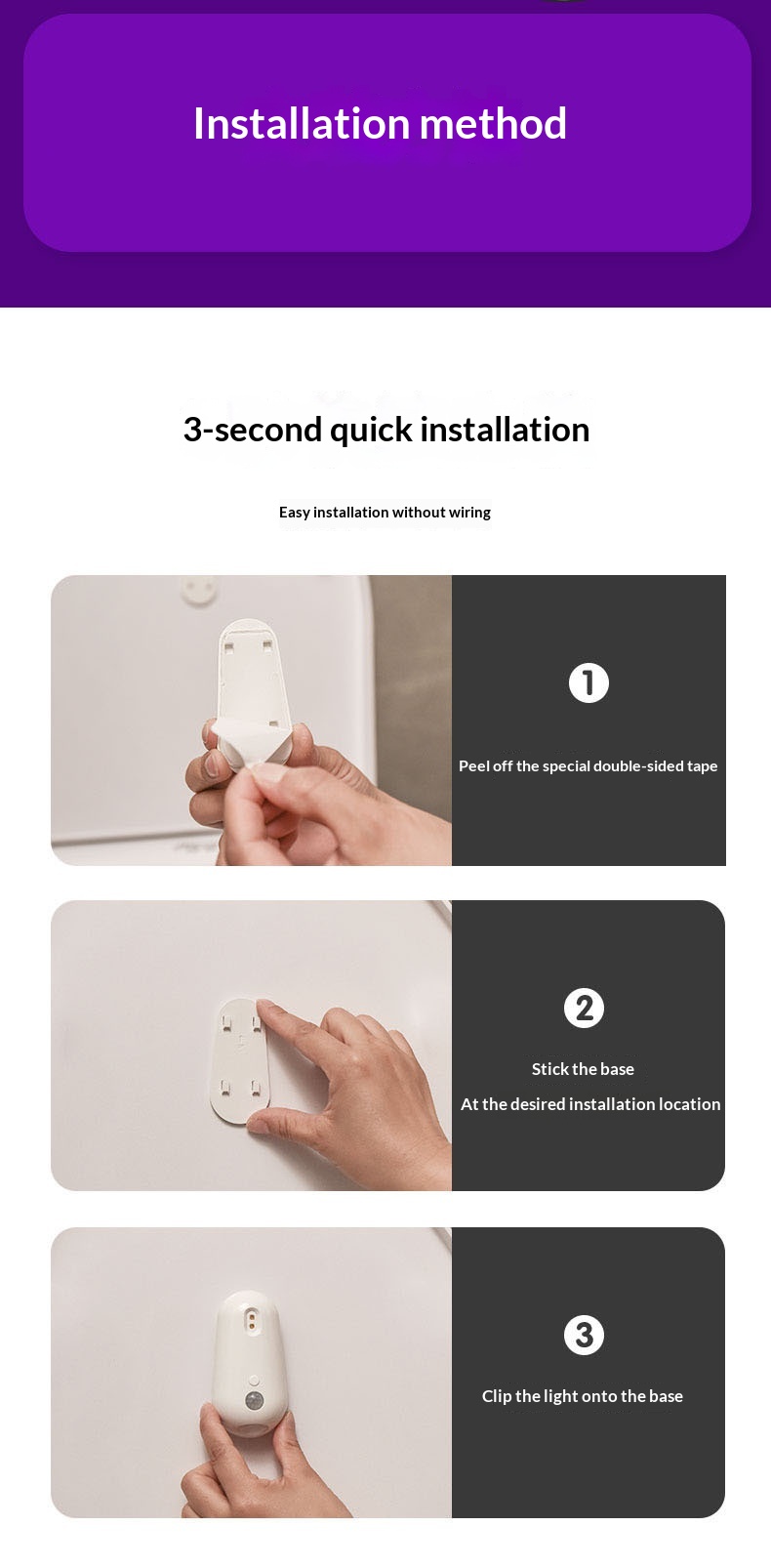 Installation method

3-second quick installation

Easy installation without wiring

1

Peel off the special double-sided tape

2

Stick the base

At the desired installation location

3

Clip the light onto the base