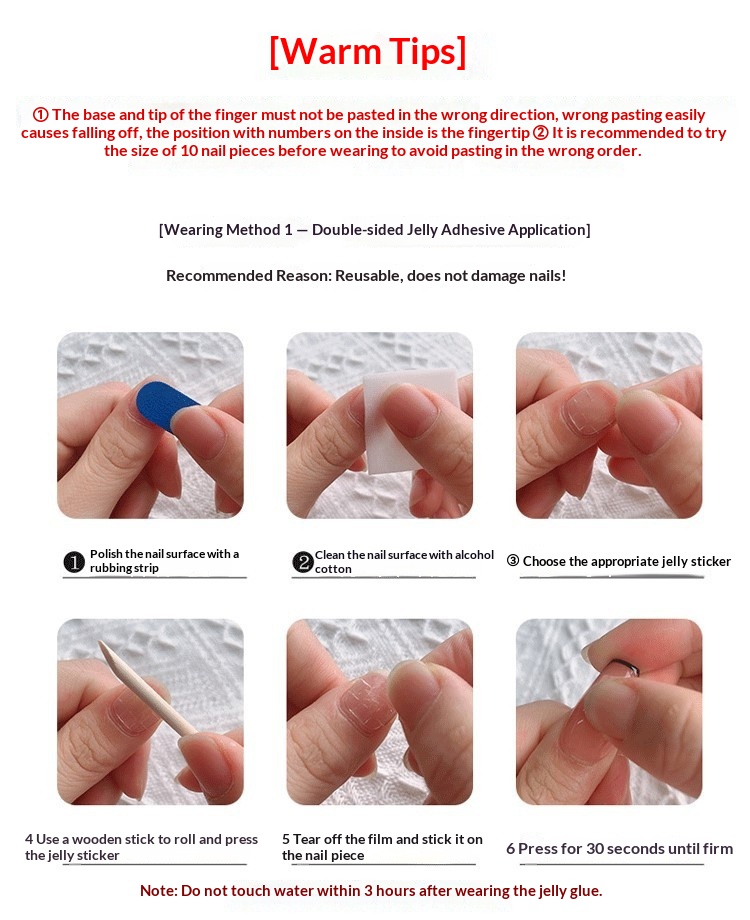 [Warm Tips]

① The base and tip of the finger must not be pasted in the wrong direction, wrong pasting easily causes falling off, the position with numbers on the inside is the fingertip ② It is recommended to try the size of 10 nail pieces before wearing to avoid pasting in the wrong order.

[Wearing Method 1 — Double-sided Jelly Adhesive Application]

Recommended Reason: Reusable, does not damage nails!

❶ Polish the nail surface with a rubbing strip

❷ Clean the nail surface with alcohol cotton

③ Choose the appropriate jelly sticker

4 Use a wooden stick to roll and press the jelly sticker

5 Tear off the film and stick it on the nail piece

6 Press for 30 seconds until firm

Note: Do not touch water within 3 hours after wearing the jelly glue.