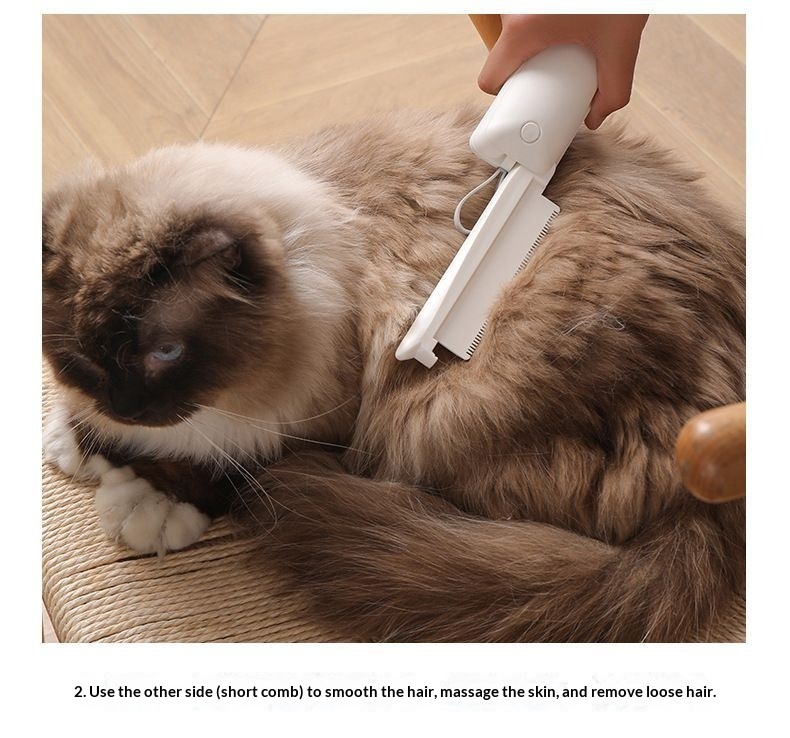 2. Use the other side (short comb) to smooth the hair, massage the skin, and remove loose hair.