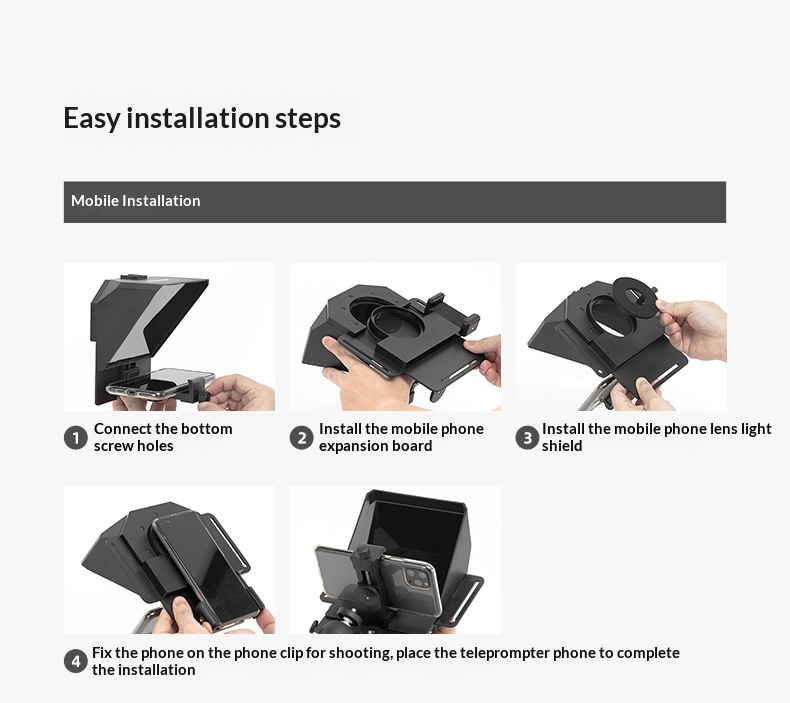 Easy installation steps

Mobile Installation

1 Connect the bottom screw holes

2 Install the mobile phone expansion board

3 Install the mobile phone lens light shield

4 Fix the phone on the phone clip for shooting, place the teleprompter phone to complete the installation