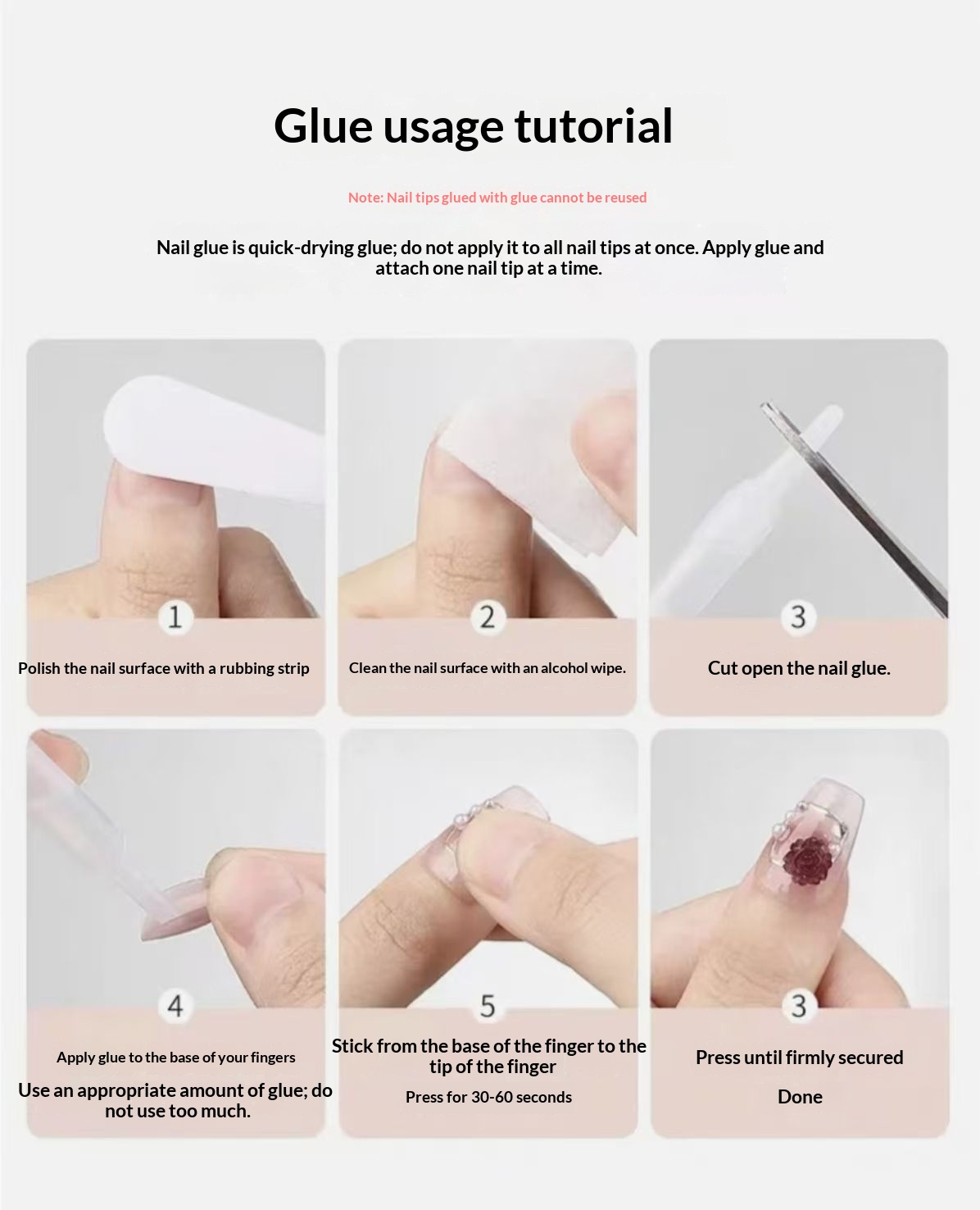 Glue usage tutorial

Note: Nail tips glued with glue cannot be reused

Nail glue is quick-drying glue; do not apply it to all nail tips at once. Apply glue and attach one nail tip at a time.

1
Polish the nail surface with a rubbing strip

2
Clean the nail surface with an alcohol wipe.

3
Cut open the nail glue.

4
Apply glue to the base of your fingers
Use an appropriate amount of glue; do not use too much.

5
Stick from the base of the finger to the tip of the finger
Press for 30-60 seconds

3
Press until firmly secured
Done