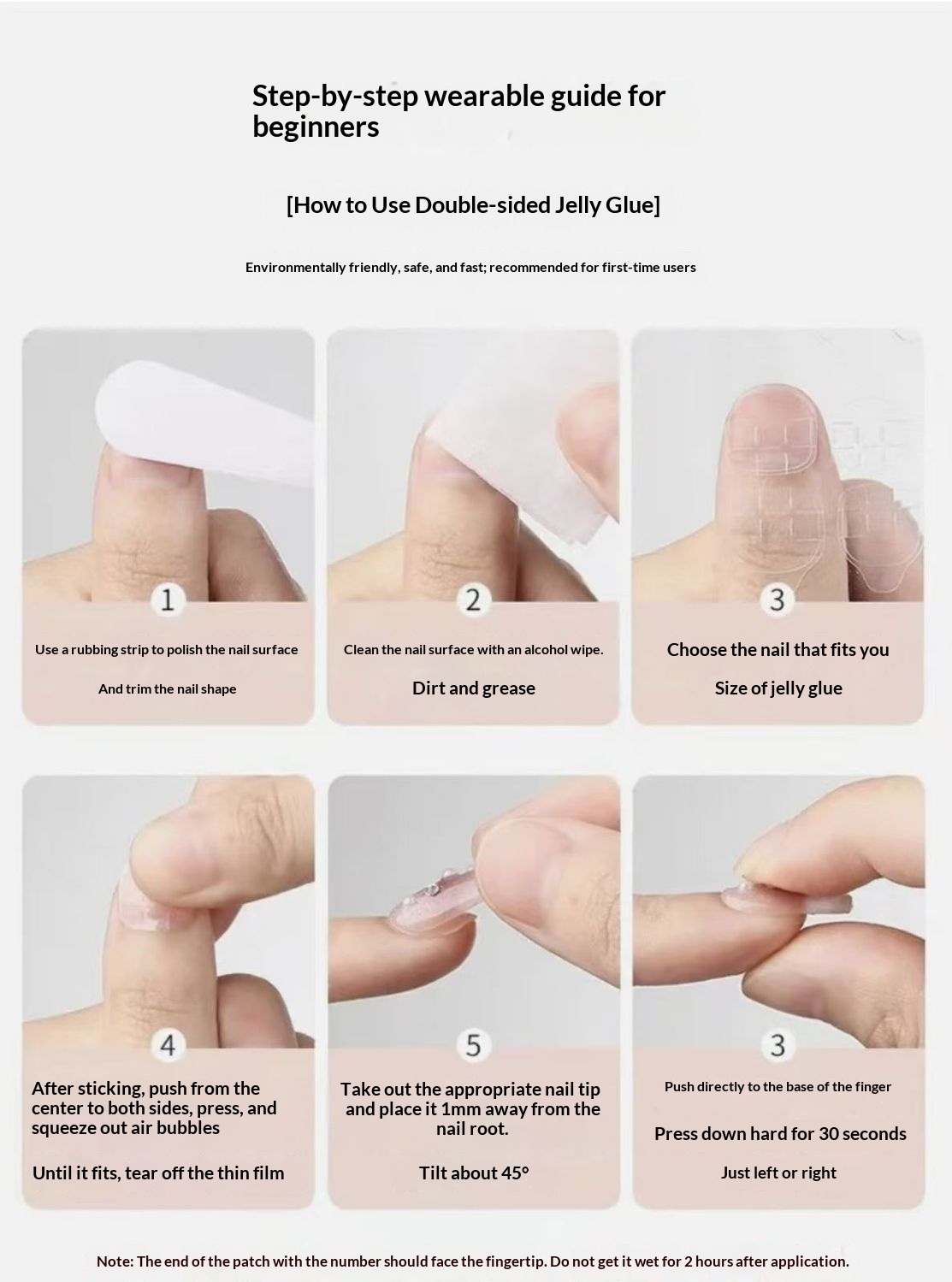 Step-by-step wearable guide for beginners

[How to Use Double-sided Jelly Glue]

Environmentally friendly, safe, and fast; recommended for first-time users

1

Use a rubbing strip to polish the nail surface

And trim the nail shape

2

Clean the nail surface with an alcohol wipe.

Dirt and grease

3

Choose the nail that fits you

Size of jelly glue

4

After sticking, push from the center to both sides, press, and squeeze out air bubbles

Until it fits, tear off the thin film

5

Take out the appropriate nail tip and place it 1mm away from the nail root.

Tilt about 45°

3

Push directly to the base of the finger

Press down hard for 30 seconds

Just left or right

Note: The end of the patch with the number should face the fingertip. Do not get it wet for 2 hours after application.