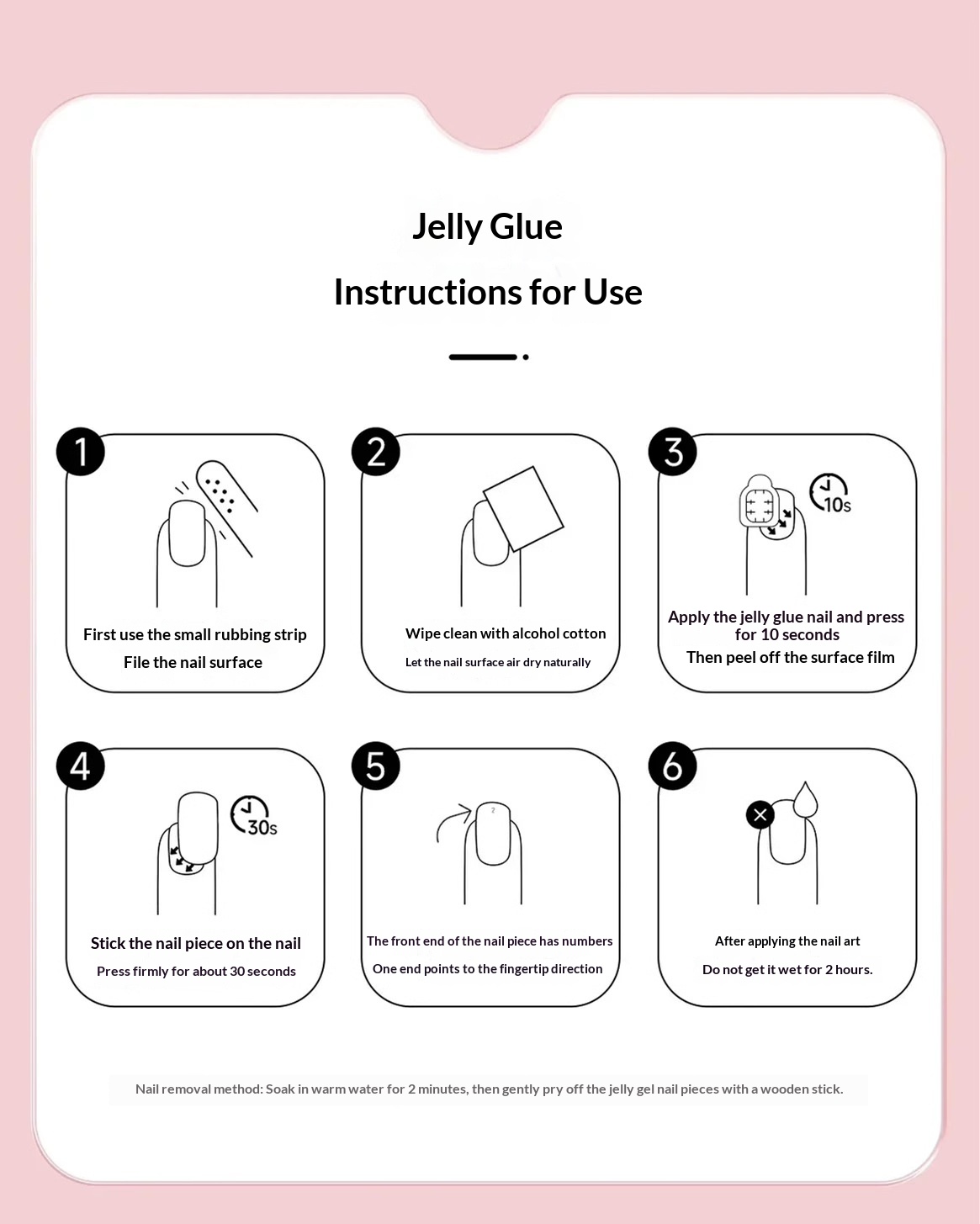 Jelly Glue
Instructions for Use

1
First use the small rubbing strip
File the nail surface

2
Wipe clean with alcohol cotton
Let the nail surface air dry naturally

3
10s
Apply the jelly glue nail and press for 10 seconds
Then peel off the surface film

4
30s
Stick the nail piece on the nail
Press firmly for about 30 seconds

5
The front end of the nail piece has numbers
One end points to the fingertip direction

6
After applying the nail art
Do not get it wet for 2 hours.

Nail removal method: Soak in warm water for 2 minutes, then gently pry off the jelly gel nail pieces with a wooden stick.