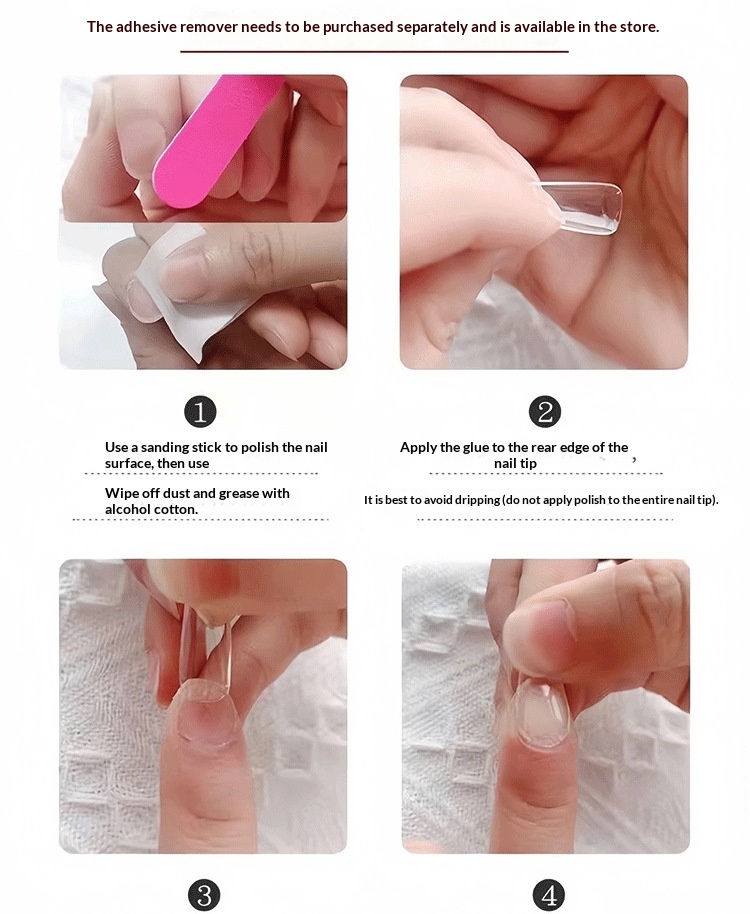 The adhesive remover needs to be purchased separately and is available in the store.

1

Use a sanding stick to polish the nail surface, then use

Wipe off dust and grease with alcohol cotton.

2

Apply the glue to the rear edge of the nail tip ,

It is best to avoid dripping (do not apply polish to the entire nail tip).

3

4