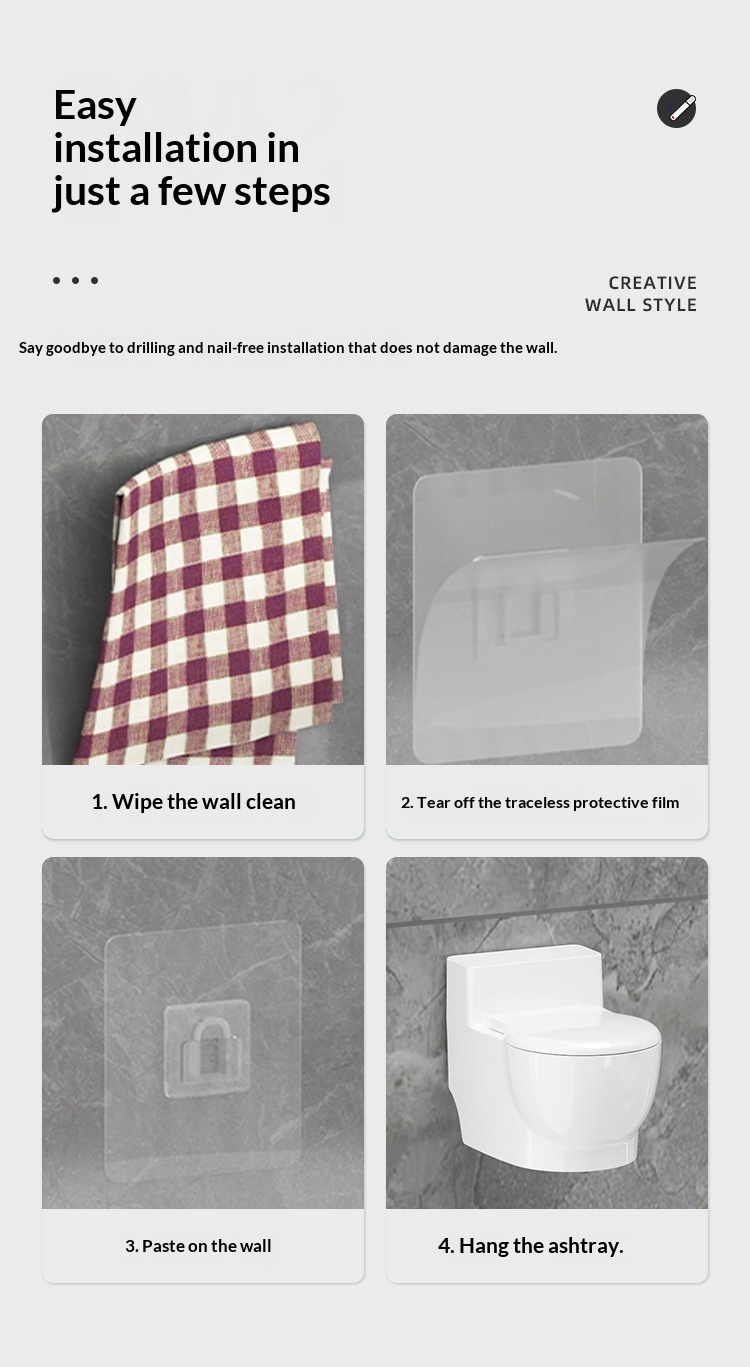 Easy installation in just a few steps

CREATIVE
WALL STYLE

Say goodbye to drilling and nail-free installation that does not damage the wall.

1. Wipe the wall clean

2. Tear off the traceless protective film

3. Paste on the wall

4. Hang the ashtray.