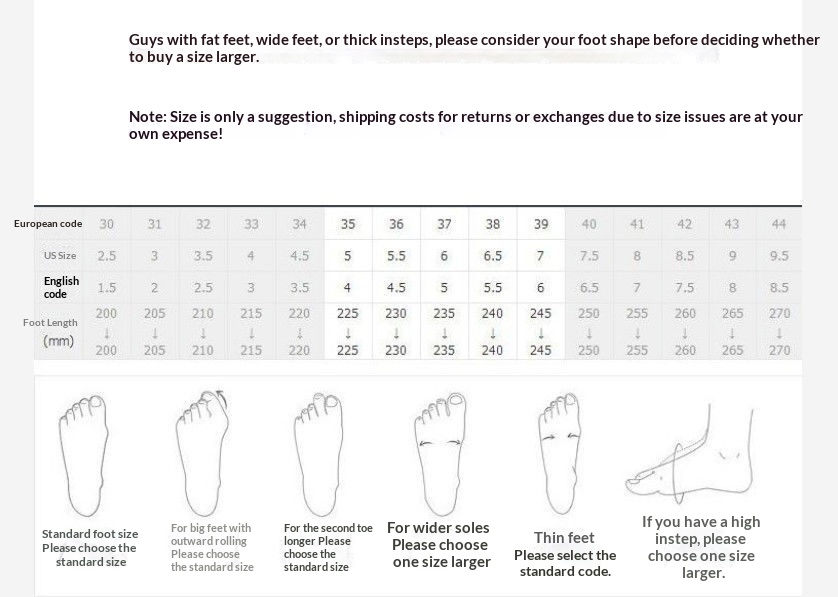 Guys with fat feet, wide feet, or thick insteps, please consider your foot shape before deciding whether to buy a size larger.

Note: Size is only a suggestion, shipping costs for returns or exchanges due to size issues are at your own expense!

| European code | 30 | 31 | 32 | 33 | 34 | 35 | 36 | 37 | 38 | 39 | 40 | 41 | 42 | 43 | 44 |
|---|---|---|---|---|---|---|---|---|---|---|---|---|---|---|---|
| US Size | 2.5 | 3 | 3.5 | 4 | 4.5 | 5 | 5.5 | 6 | 6.5 | 7 | 7.5 | 8 | 8.5 | 9 | 9.5 |
| English code | 1.5 | 2 | 2.5 | 3 | 3.5 | 4 | 4.5 | 5 | 5.5 | 6 | 6.5 | 7 | 7.5 | 8 | 8.5 |
| Foot Length (mm) | 200 ↓ 200 | 205 ↓ 205 | 210 ↓ 210 | 215 ↓ 215 | 220 ↓ 220 | 225 ↓ 225 | 230 ↓ 230 | 235 ↓ 235 | 240 ↓ 240 | 245 ↓ 245 | 250 ↓ 250 | 255 ↓ 255 | 260 ↓ 260 | 265 ↓ 265 | 270 ↓ 270 |

Standard foot size Please choose the standard size

For big feet with outward rolling Please choose the standard size

For the second toe longer Please choose the standard size

For wider soles Please choose one size larger

Thin feet Please select the standard code.

If you have a high instep, please choose one size larger.