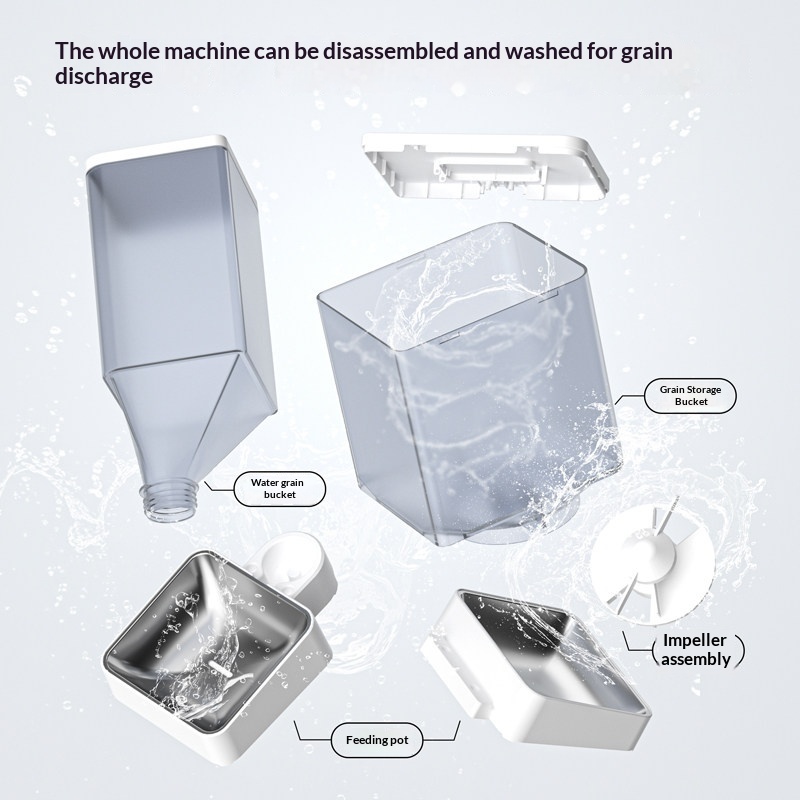 The whole machine can be disassembled and washed for grain discharge

Grain Storage Bucket

Water grain bucket

Impeller assembly

Feeding pot