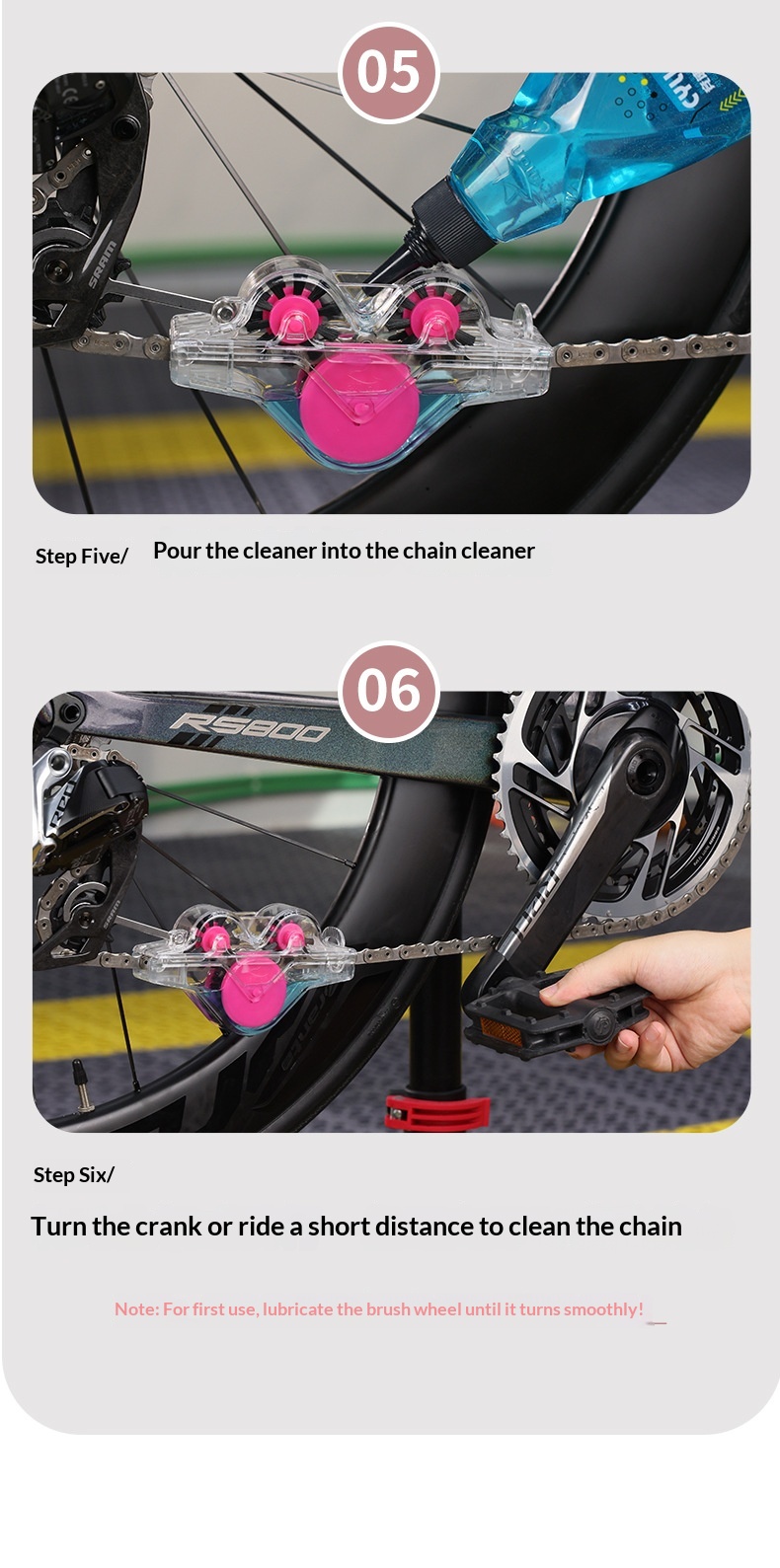 05

SRAM

Step Five/ Pour the cleaner into the chain cleaner

06

RS800

Step Six/

Turn the crank or ride a short distance to clean the chain

Note: For first use, lubricate the brush wheel until it turns smoothly!