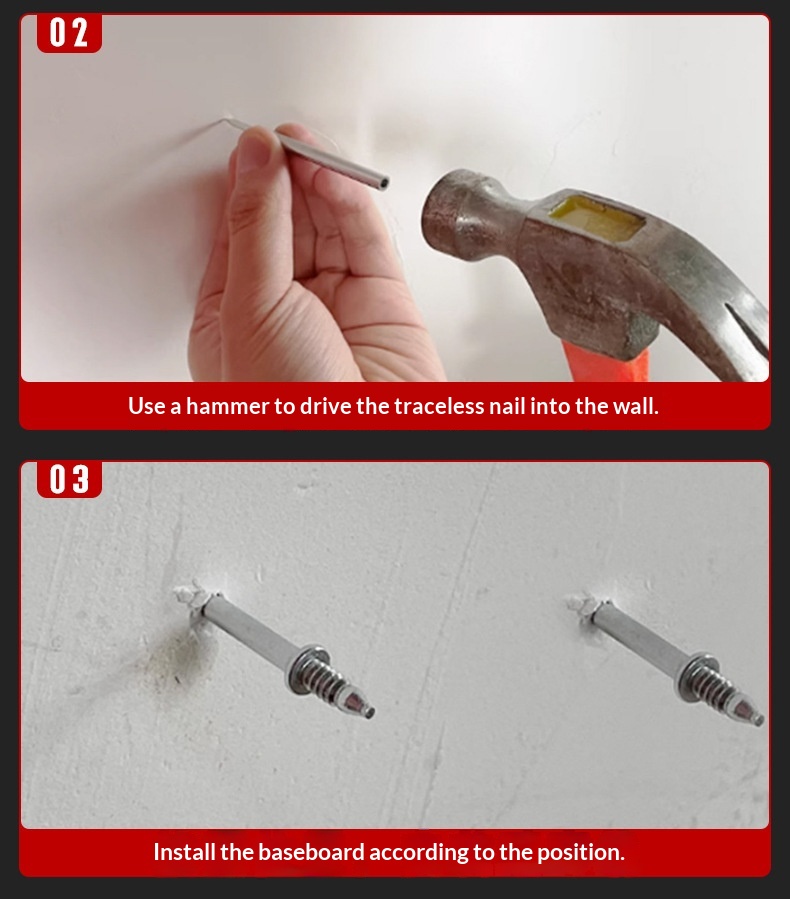 02

Use a hammer to drive the traceless nail into the wall.

03

Install the baseboard according to the position.