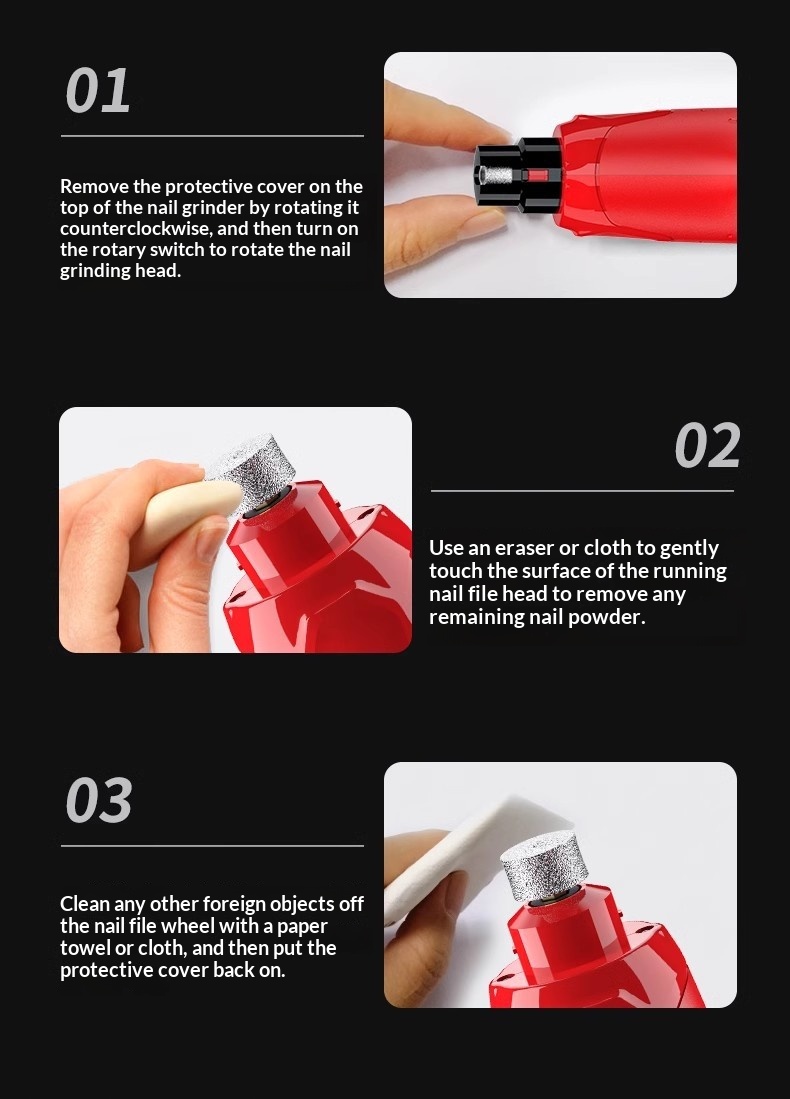 01

Remove the protective cover on the top of the nail grinder by rotating it counterclockwise, and then turn on the rotary switch to rotate the nail grinding head.

02

Use an eraser or cloth to gently touch the surface of the running nail file head to remove any remaining nail powder.

03

Clean any other foreign objects off the nail file wheel with a paper towel or cloth, and then put the protective cover back on.