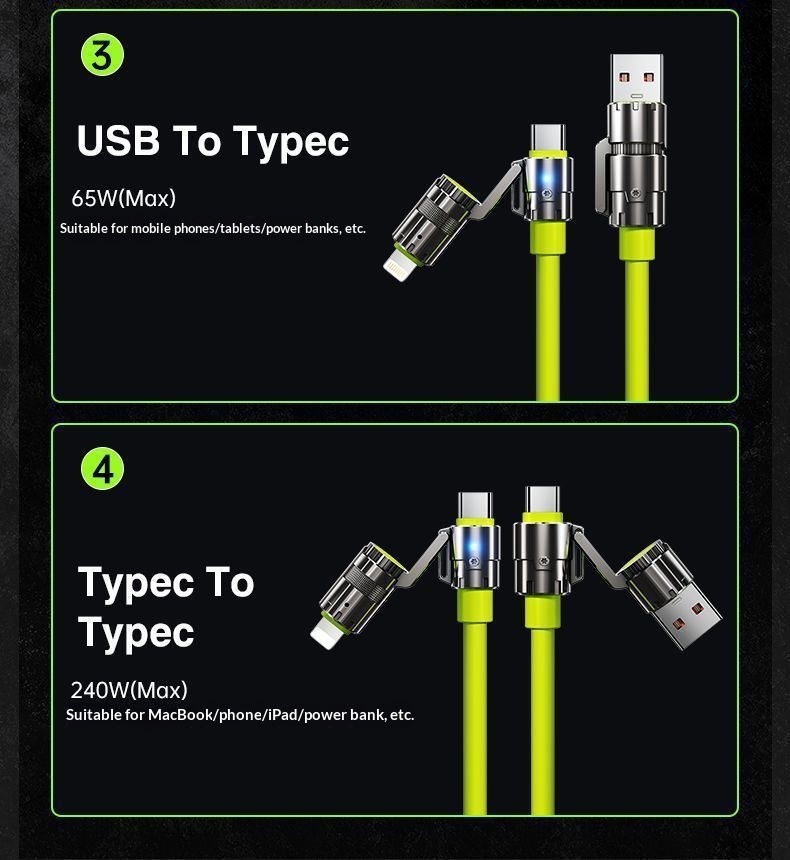 3

USB To Typec

65W(Max)

Suitable for mobile phones/tablets/power banks, etc.

4

Typec To Typec

240W(Max)

Suitable for MacBook/phone/iPad/power bank, etc.