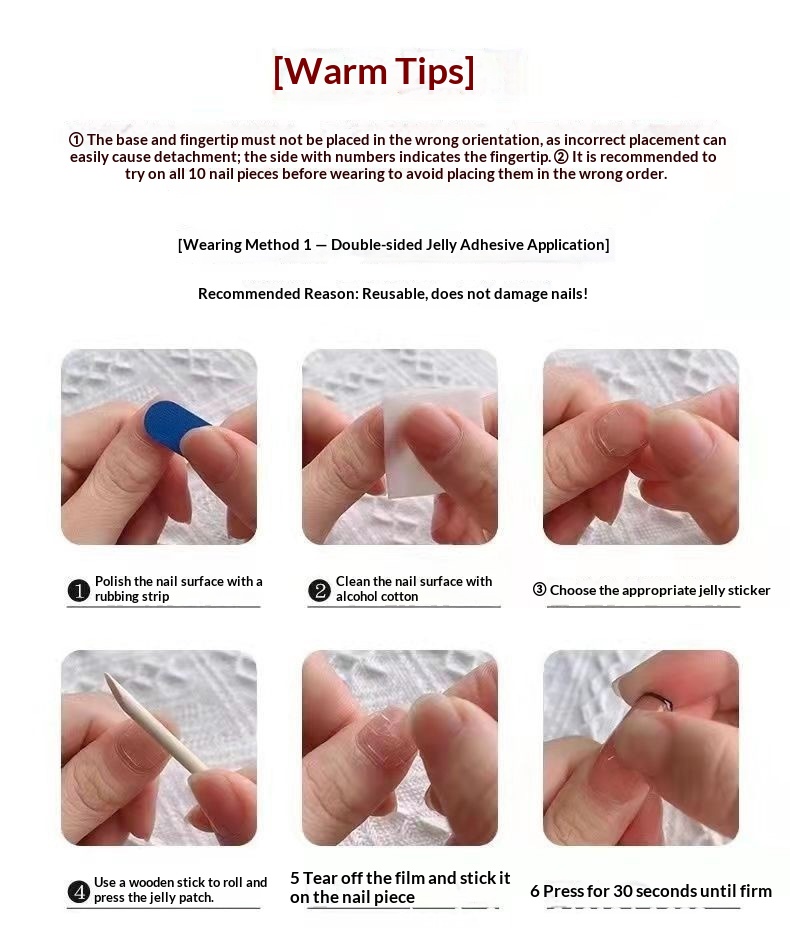 [Warm Tips]

① The base and fingertip must not be placed in the wrong orientation, as incorrect placement can easily cause detachment; the side with numbers indicates the fingertip. ② It is recommended to try on all 10 nail pieces before wearing to avoid placing them in the wrong order.

[Wearing Method 1 — Double-sided Jelly Adhesive Application]

Recommended Reason: Reusable, does not damage nails!

❶ Polish the nail surface with a rubbing strip

❷ Clean the nail surface with alcohol cotton

③ Choose the appropriate jelly sticker

❹ Use a wooden stick to roll and press the jelly patch.

5 Tear off the film and stick it on the nail piece

6 Press for 30 seconds until firm