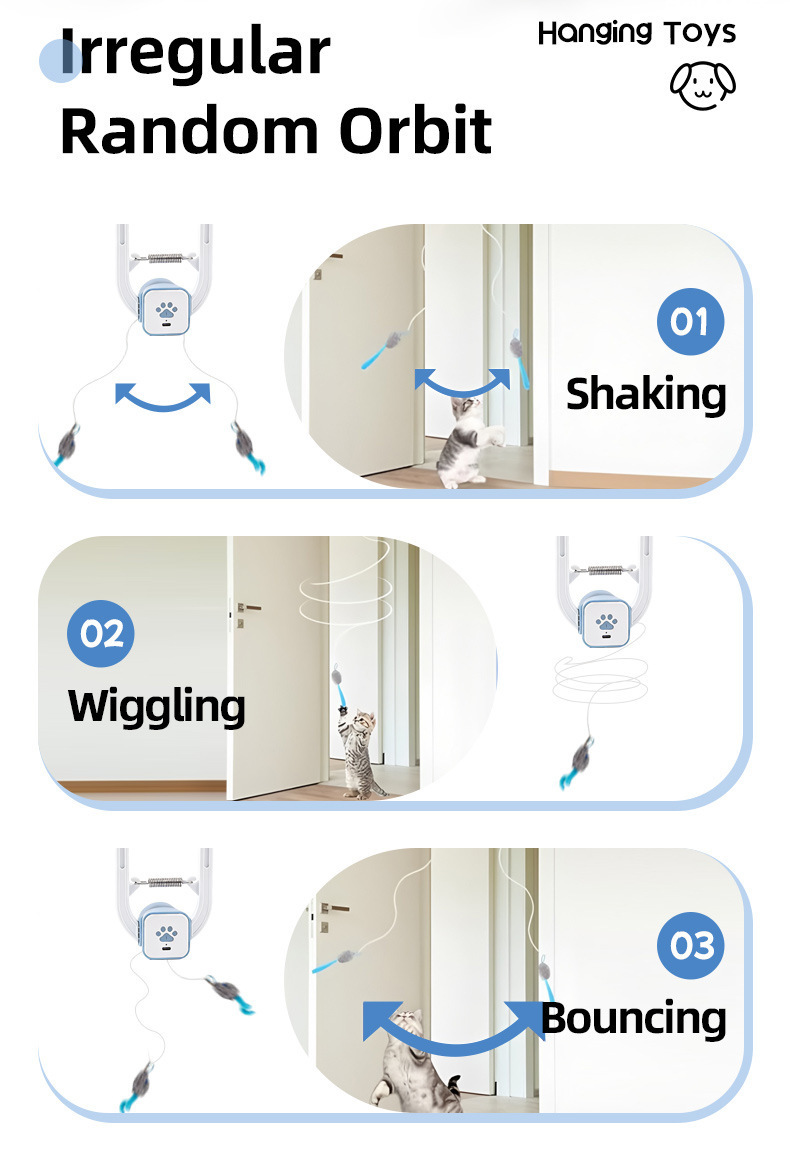 Irregular Random Orbit

Hanging Toys

01
Shaking

02
Wiggling

03
Bouncing