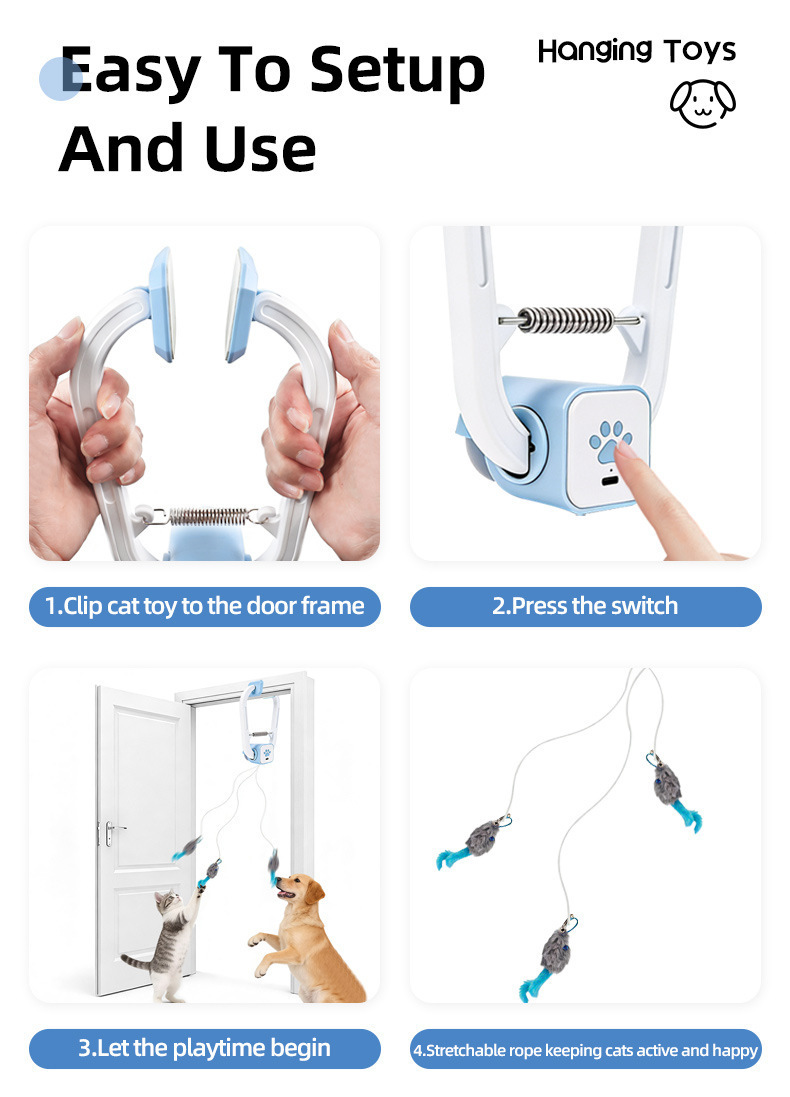 Easy To Setup And Use

Hanging Toys

1.Clip cat toy to the door frame

2.Press the switch

3.Let the playtime begin

4.Stretchable rope keeping cats active and happy