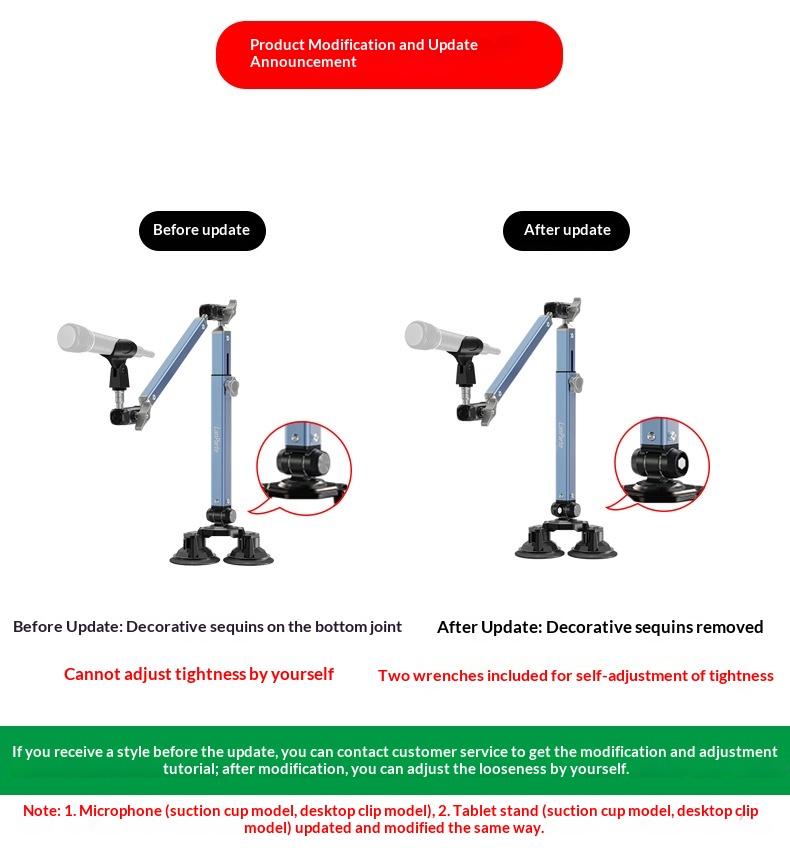 Product Modification and Update Announcement

Before update

After update

LanParte

LanParte

Before Update: Decorative sequins on the bottom joint

After Update: Decorative sequins removed

Cannot adjust tightness by yourself

Two wrenches included for self-adjustment of tightness

If you receive a style before the update, you can contact customer service to get the modification and adjustment tutorial; after modification, you can adjust the looseness by yourself.

Note: 1. Microphone (suction cup model, desktop clip model), 2. Tablet stand (suction cup model, desktop clip model) updated and modified the same way.