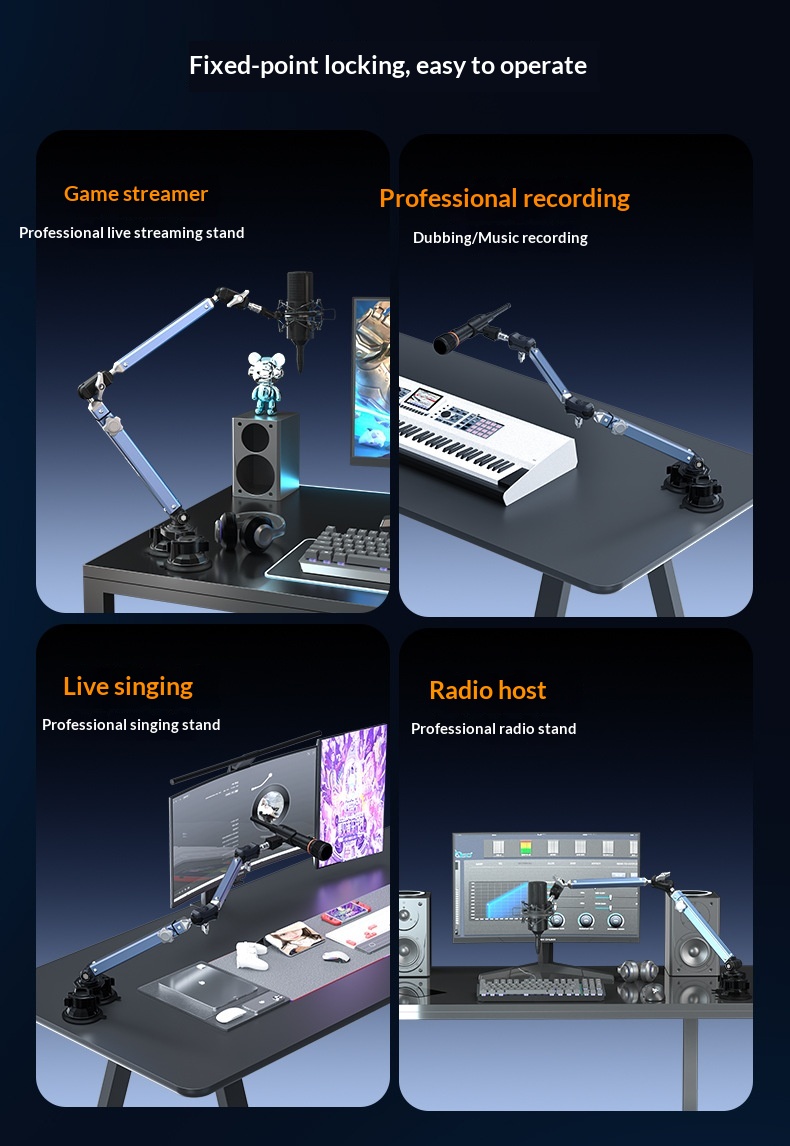 Fixed-point locking, easy to operate

Game streamer

Professional live streaming stand

Professional recording

Dubbing/Music recording

Live singing

Professional singing stand

Radio host

Professional radio stand