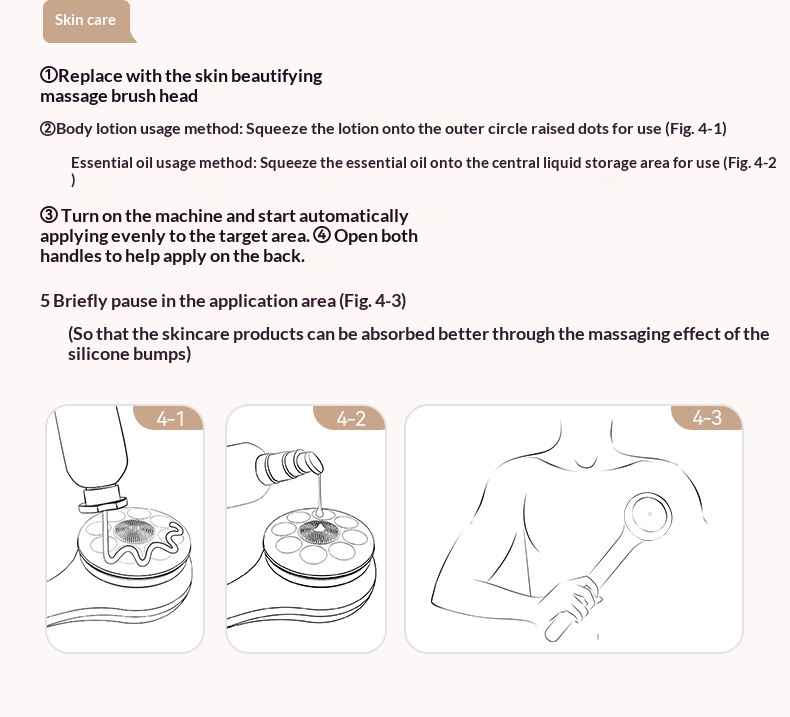 Skin care

①Replace with the skin beautifying massage brush head

②Body lotion usage method: Squeeze the lotion onto the outer circle raised dots for use (Fig. 4-1)

Essential oil usage method: Squeeze the essential oil onto the central liquid storage area for use (Fig. 4-2 )

③ Turn on the machine and start automatically applying evenly to the target area. ④ Open both handles to help apply on the back.

5 Briefly pause in the application area (Fig. 4-3)

(So that the skincare products can be absorbed better through the massaging effect of the silicone bumps)

4-1

4-2

4-3