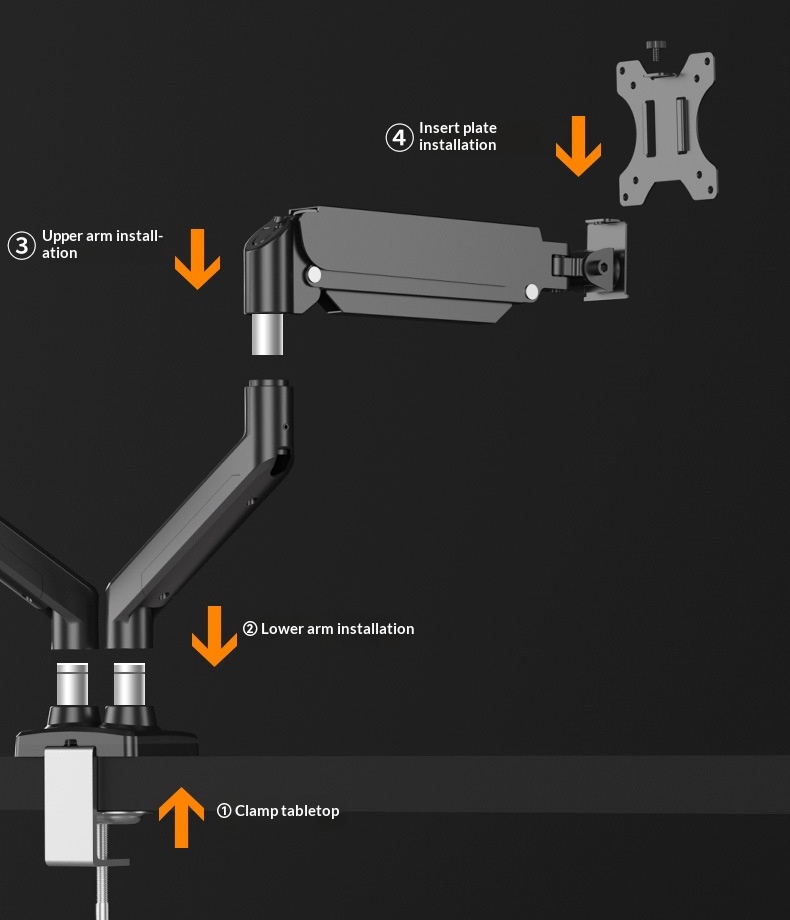 ④ Insert plate installation

③ Upper arm installation

② Lower arm installation

① Clamp tabletop