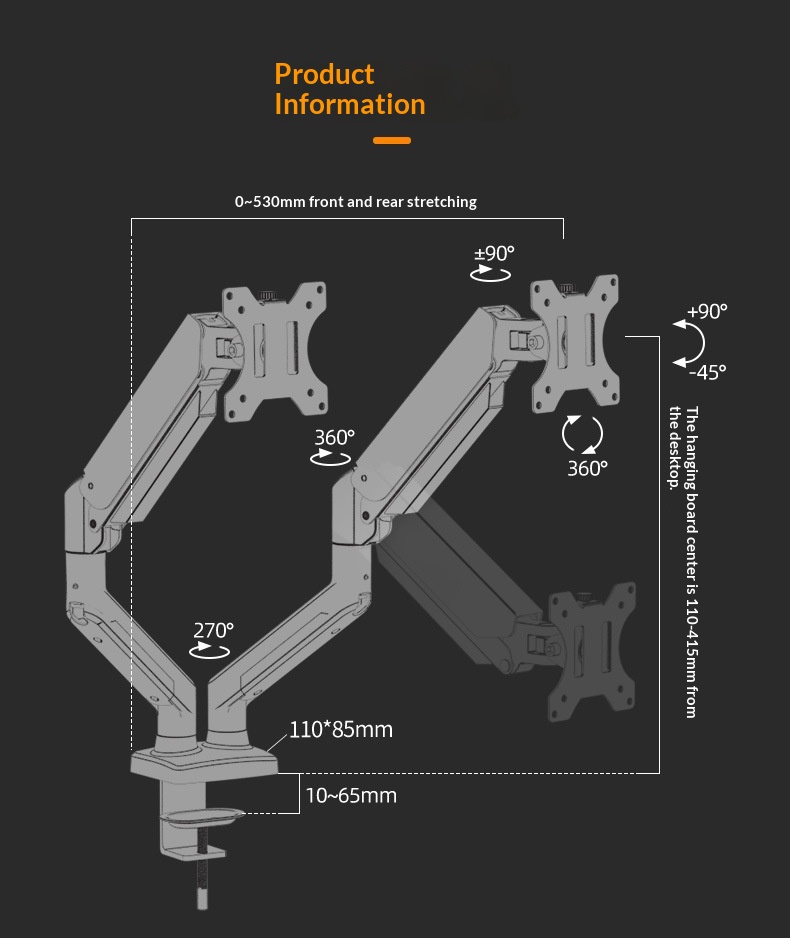 Product Information

0~530mm front and rear stretching

±90°

+90°

-45°

360°

360°

The hanging board center is 110-415mm from the desktop.

270°

110*85mm

10~65mm