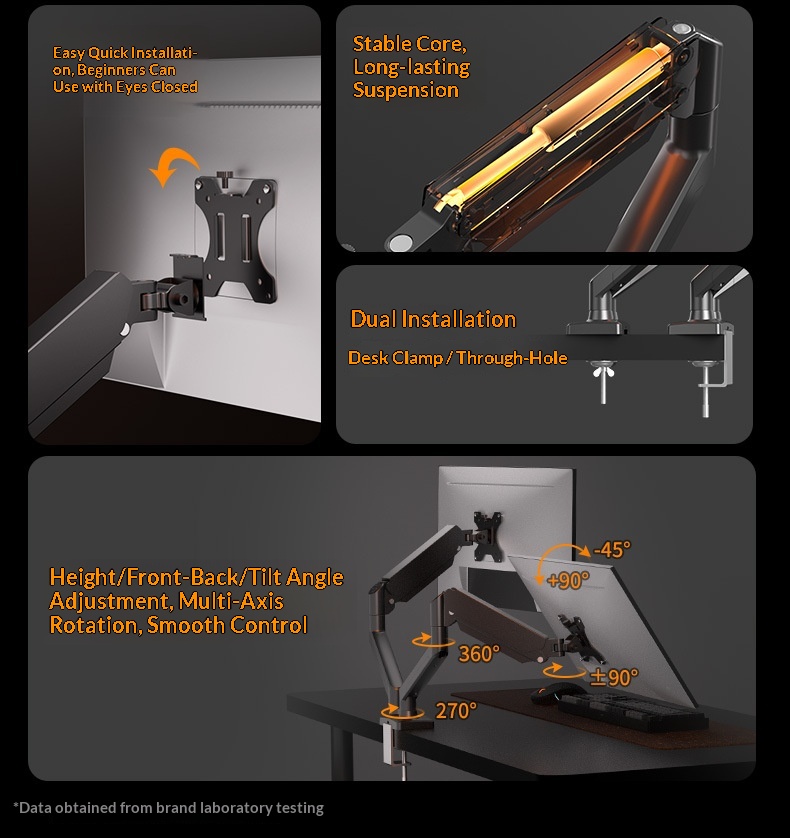 Easy Quick Installation, Beginners Can Use with Eyes Closed

Stable Core, Long-lasting Suspension

Dual Installation

Desk Clamp / Through-Hole

Height/Front-Back/Tilt Angle Adjustment, Multi-Axis Rotation, Smooth Control

-45°

+90°

360°

±90°

270°

*Data obtained from brand laboratory testing