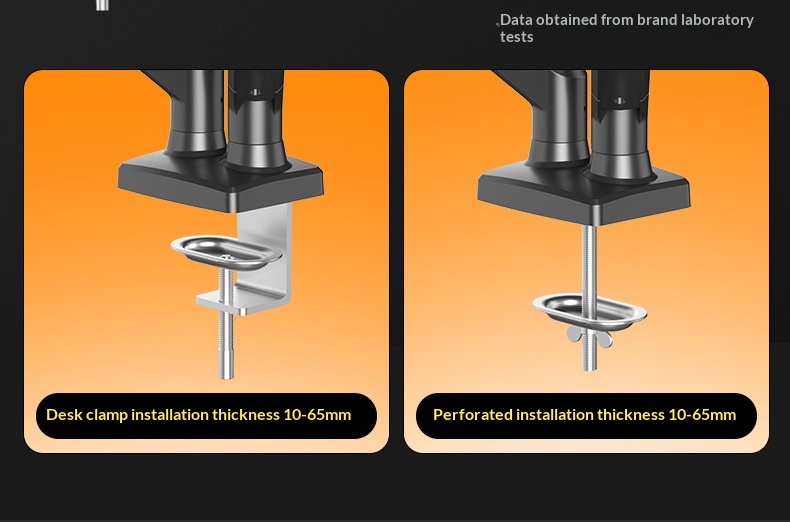 Data obtained from brand laboratory tests

Desk clamp installation thickness 10-65mm

Perforated installation thickness 10-65mm