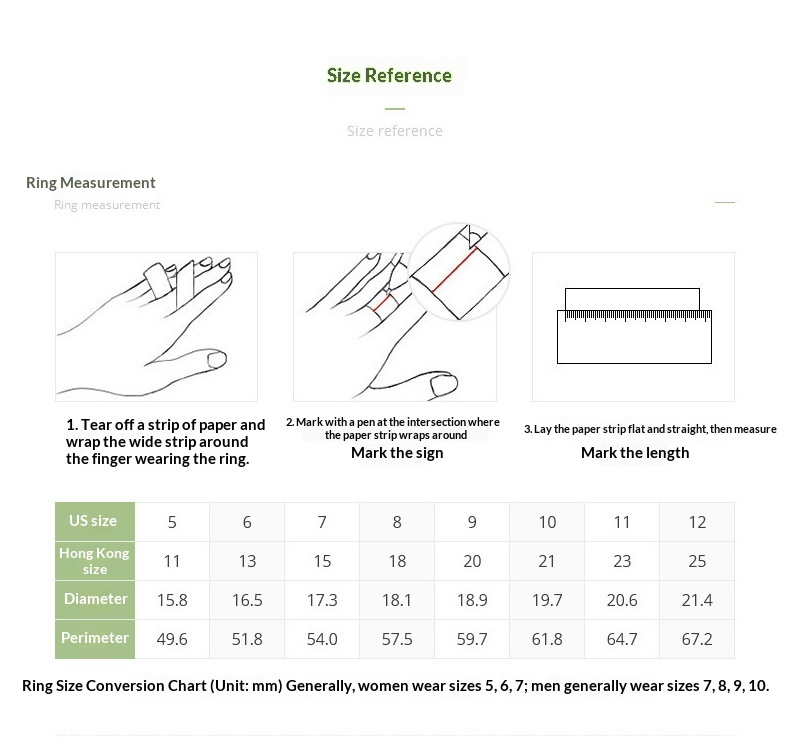 Size Reference

Size reference

Ring Measurement

Ring measurement

1. Tear off a strip of paper and wrap the wide strip around the finger wearing the ring.

2. Mark with a pen at the intersection where the paper strip wraps around

Mark the sign

3. Lay the paper strip flat and straight, then measure

Mark the length

| US size | 5 | 6 | 7 | 8 | 9 | 10 | 11 | 12 |
|---|---|---|---|---|---|---|---|---|
| Hong Kong size | 11 | 13 | 15 | 18 | 20 | 21 | 23 | 25 |
| Diameter | 15.8 | 16.5 | 17.3 | 18.1 | 18.9 | 19.7 | 20.6 | 21.4 |
| Perimeter | 49.6 | 51.8 | 54.0 | 57.5 | 59.7 | 61.8 | 64.7 | 67.2 |

Ring Size Conversion Chart (Unit: mm) Generally, women wear sizes 5, 6, 7; men generally wear sizes 7, 8, 9, 10.