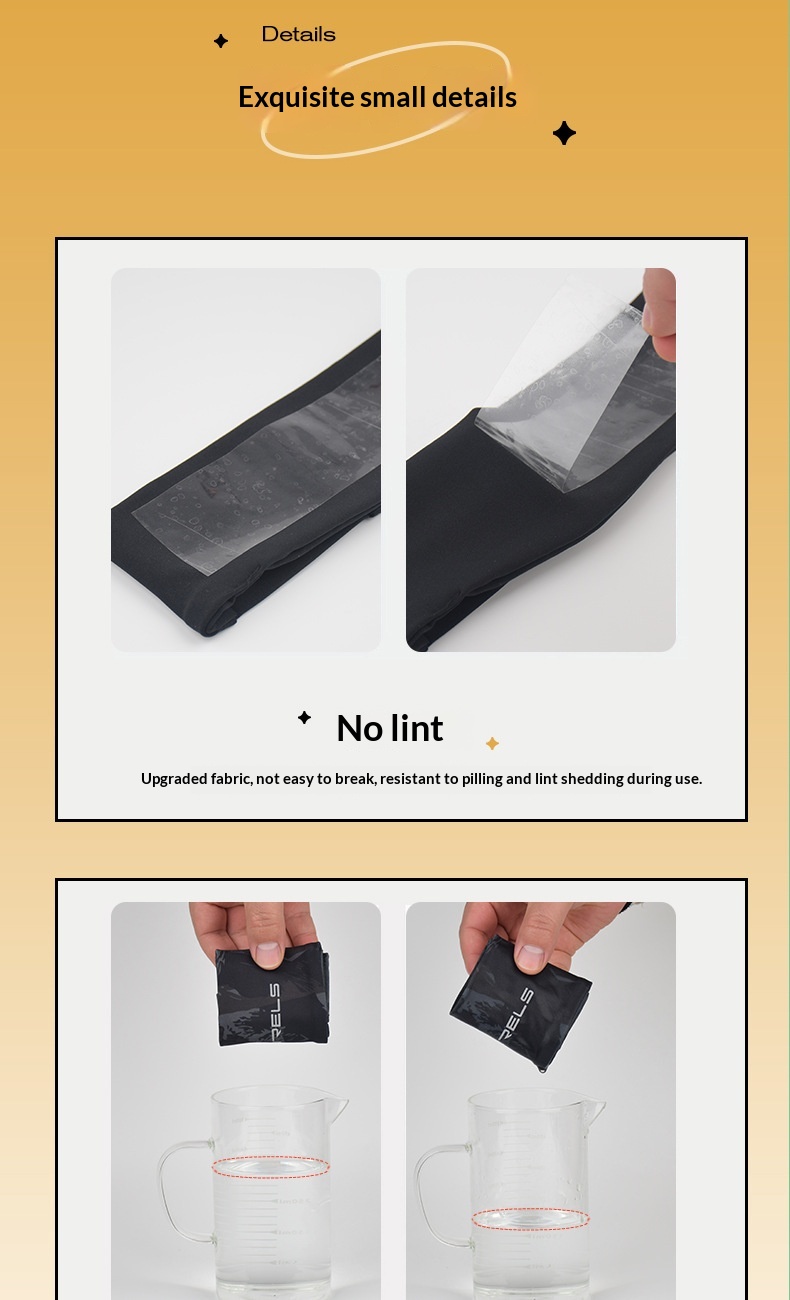 Details

Exquisite small details

No lint

Upgraded fabric, not easy to break, resistant to pilling and lint shedding during use.

RELS

RELS