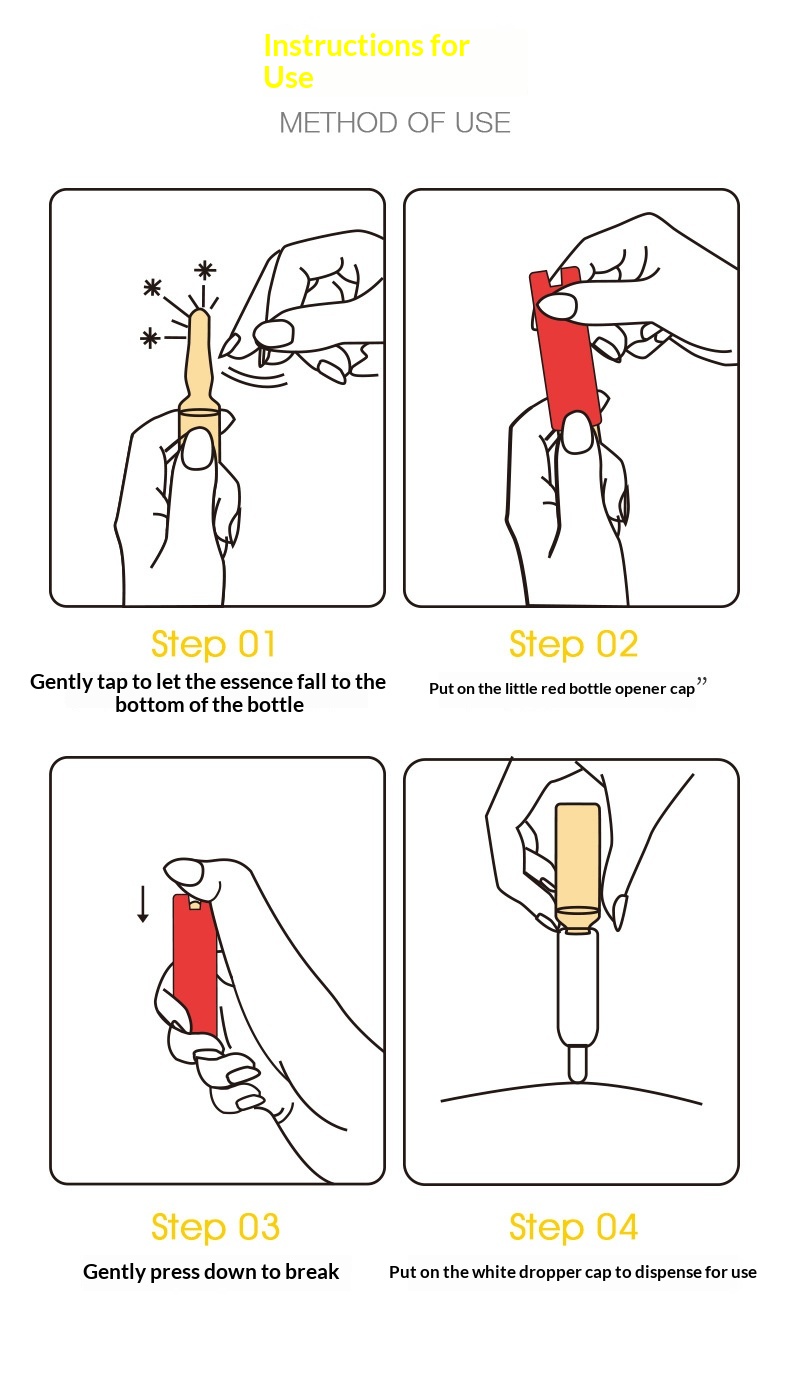 Instructions for Use

METHOD OF USE

Step 01

Gently tap to let the essence fall to the bottom of the bottle

Step 02

Put on the little red bottle opener cap”

Step 03

Gently press down to break

Step 04

Put on the white dropper cap to dispense for use